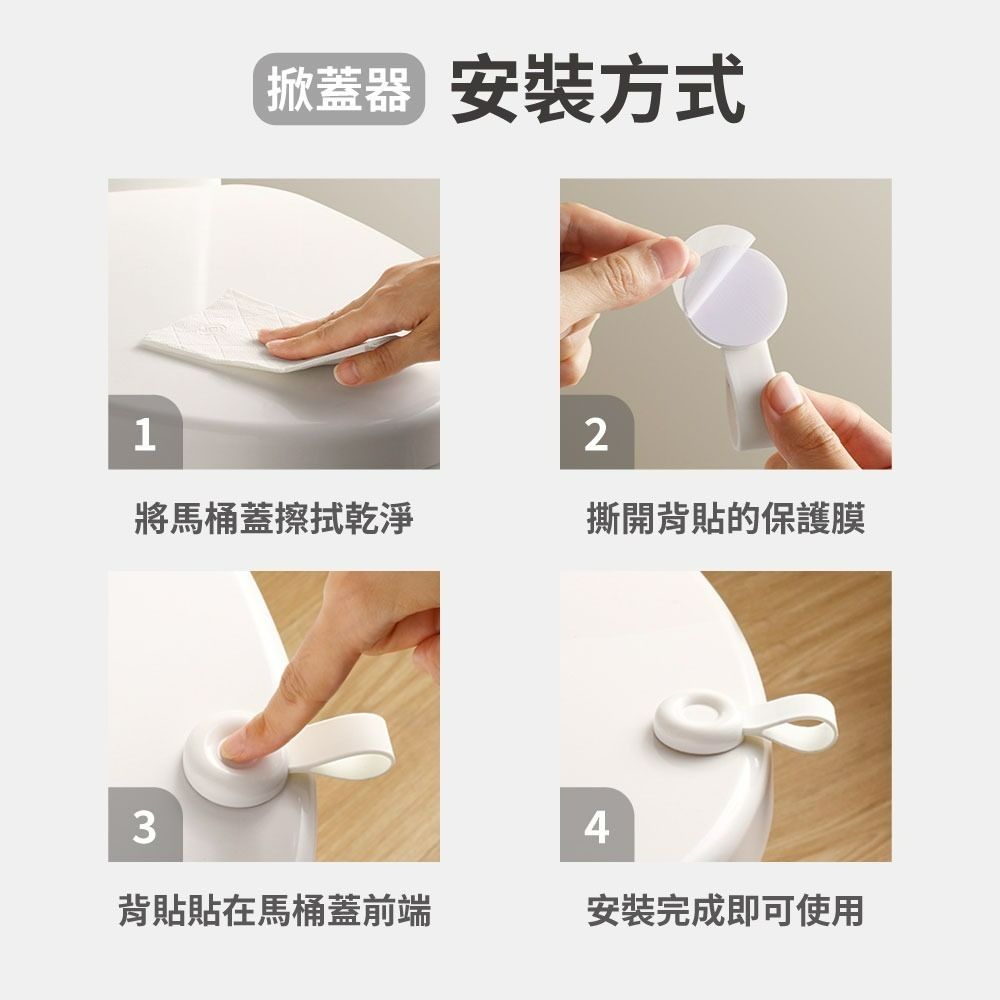 掀蓋器 安裝方式

1

將馬桶蓋擦拭乾淨

2

撕開背貼的保護膜

3

背貼貼在馬桶蓋前端

4

安裝完成即可使用