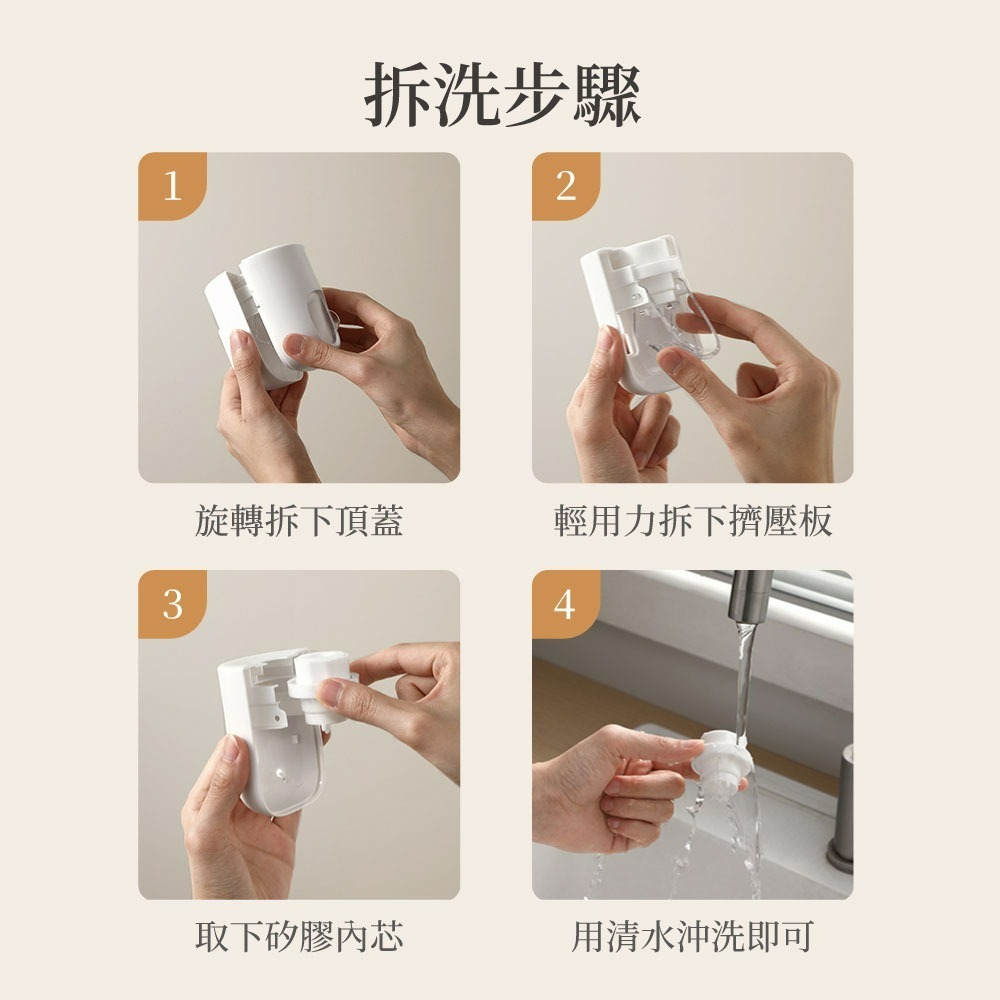 拆洗步驟

1

旋轉拆下頂蓋

2

輕用力拆下擠壓板

3

取下矽膠內芯

4

用清水沖洗即可