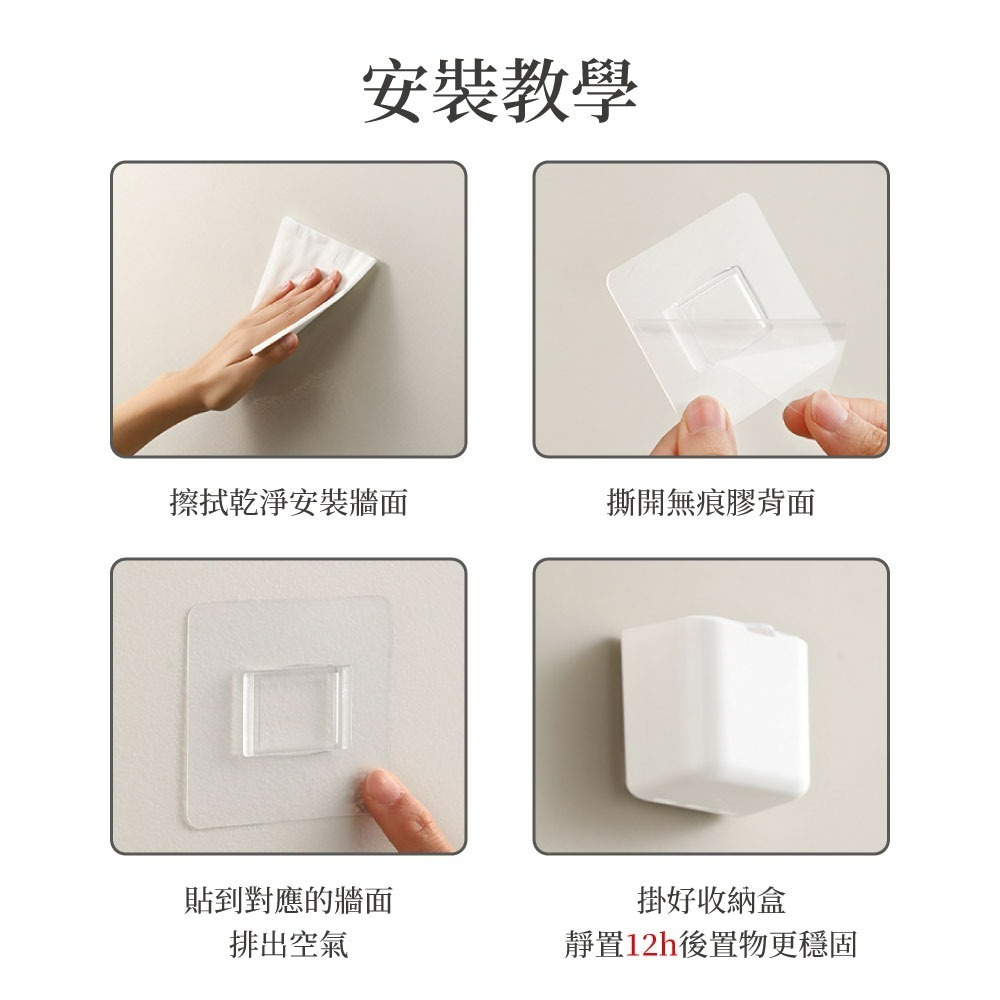 安裝教學

擦拭乾淨安裝牆面

撕開無痕膠背面

貼到對應的牆面
排出空氣

掛好收納盒
靜置12h後置物更穩固