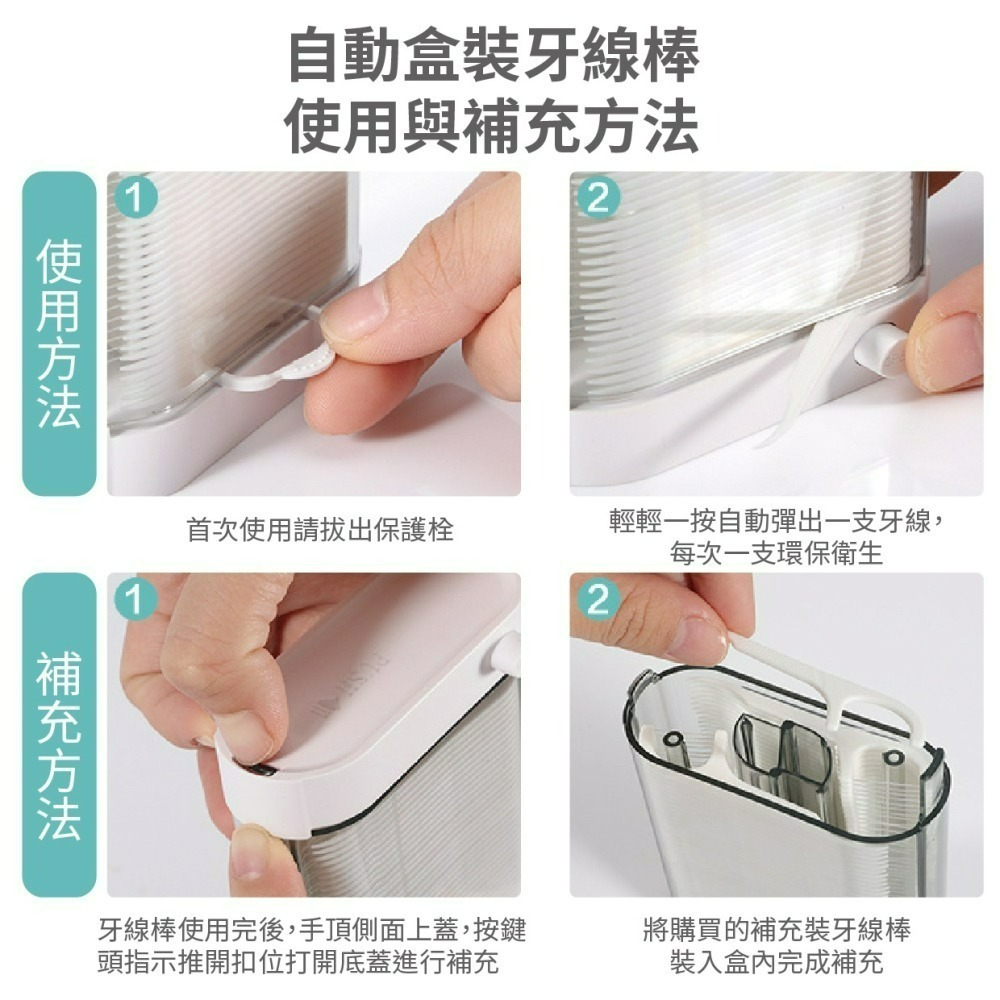 自動盒裝牙線棒
使用與補充方法

使用方法

1

首次使用請拔出保護栓

2

輕輕一按自動彈出一支牙線，每次一支環保衛生

補充方法

1

牙線棒使用完後，手頂側面上蓋，按鍵頭指示推開扣位打開底蓋進行補充

2

將購買的補充裝牙線棒裝入盒內完成補充