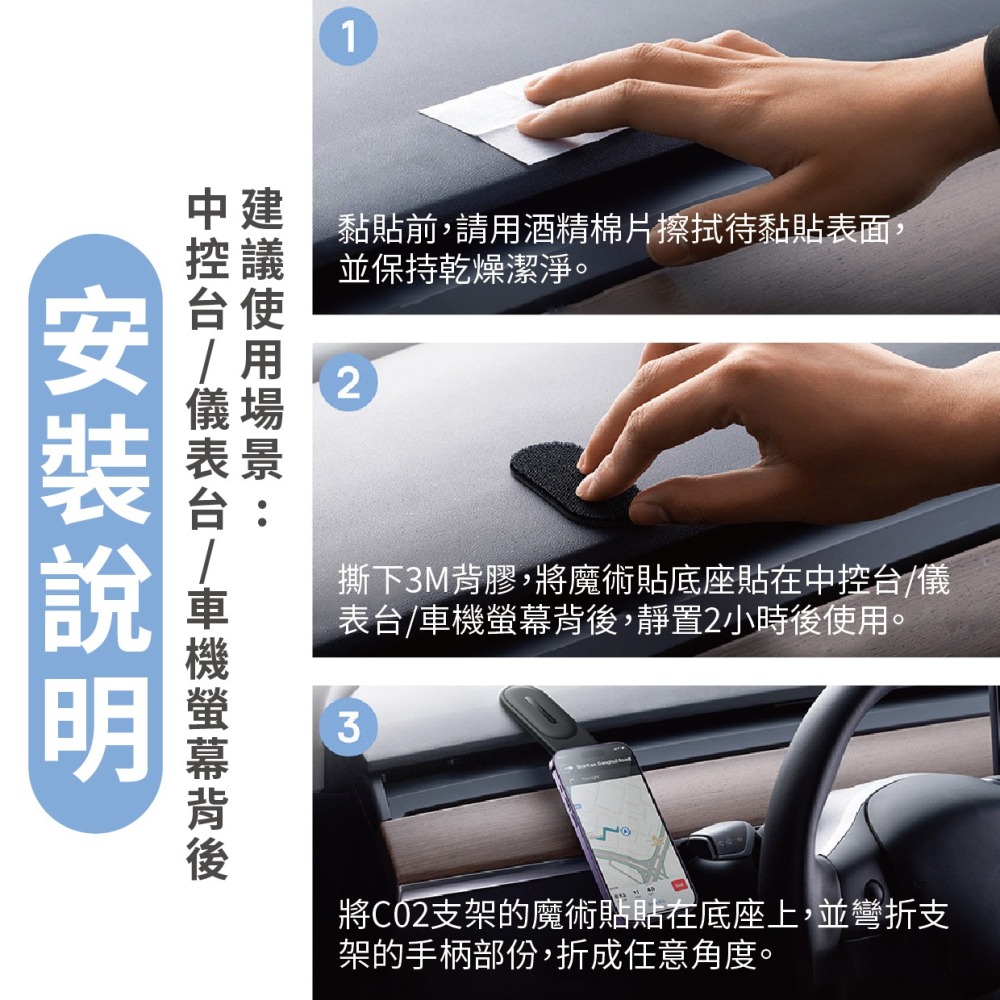 安裝說明

建議使用場景：
中控台/儀表台/車機螢幕背後

1
黏貼前，請用酒精棉片擦拭待黏貼表面，並保持乾燥潔淨。

2
撕下3M背膠，將魔術貼底座貼在中控台/儀表台/車機螢幕背後，靜置2小時後使用。

3
將C02支架的魔術貼貼在底座上，並彎折支架的手柄部份，折成任意角度。