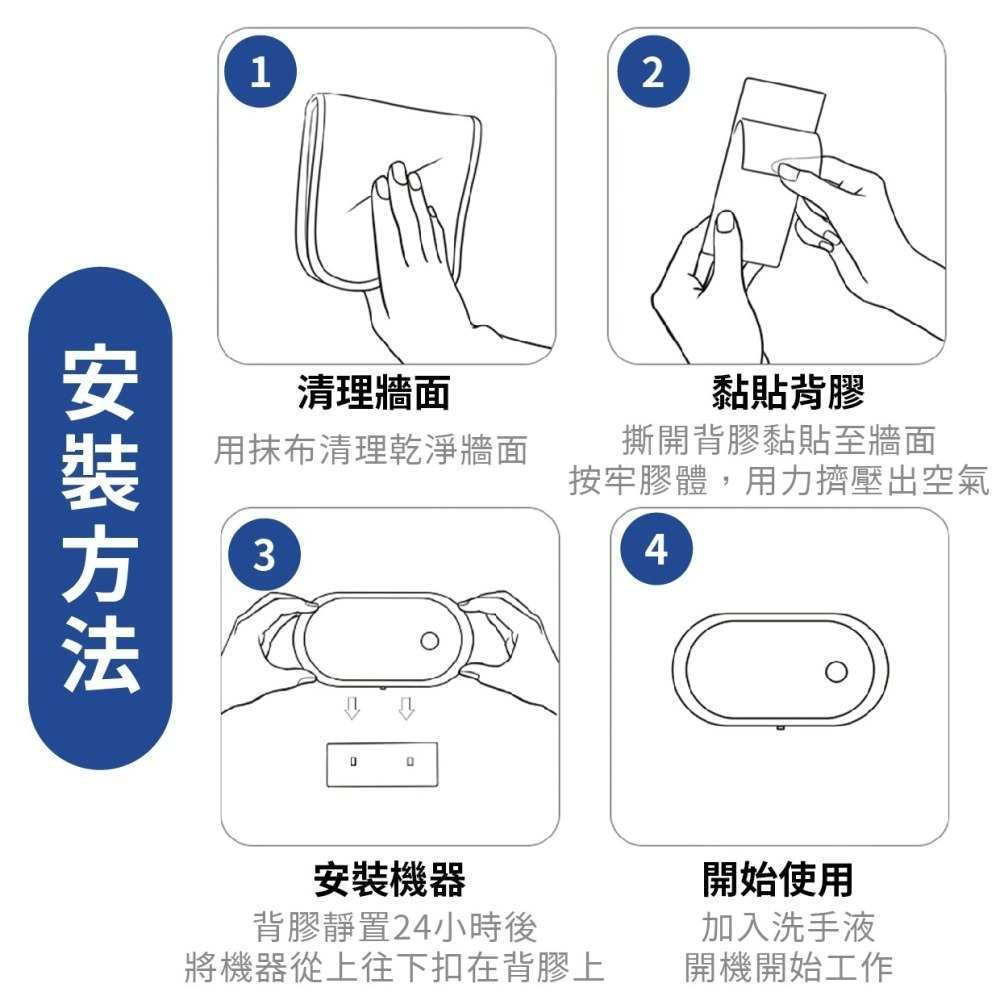 安裝方法

1

清理牆面

用抹布清理乾淨牆面

2

黏貼背膠

撕開背膠黏貼至牆面
按牢膠體，用力擠壓出空氣

3

安裝機器

背膠靜置24小時後
將機器從上往下扣在背膠上

4

開始使用

加入洗手液
開機開始工作