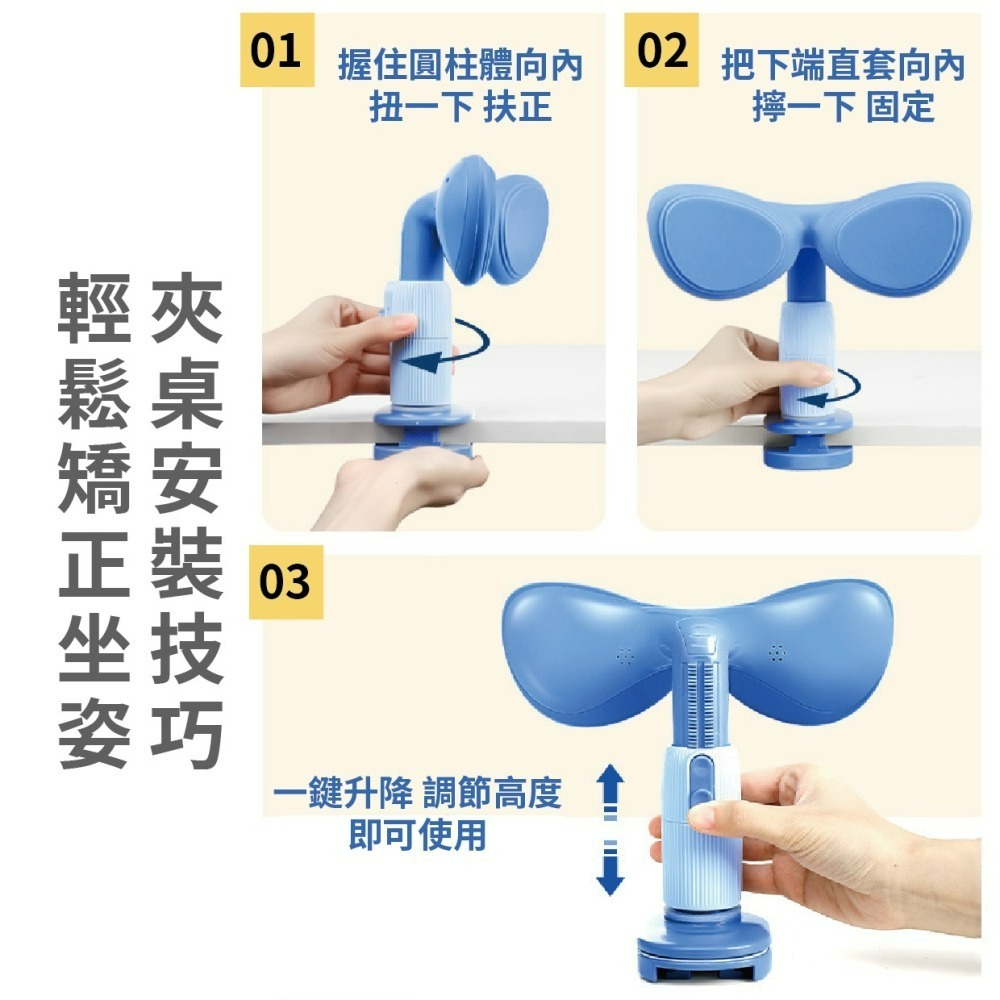 夾桌安裝技巧

輕鬆矯正坐姿

01
握住圓柱體向內
扭一下 扶正

02
把下端直套向內
擰一下 固定

03
一鍵升降 調節高度
即可使用