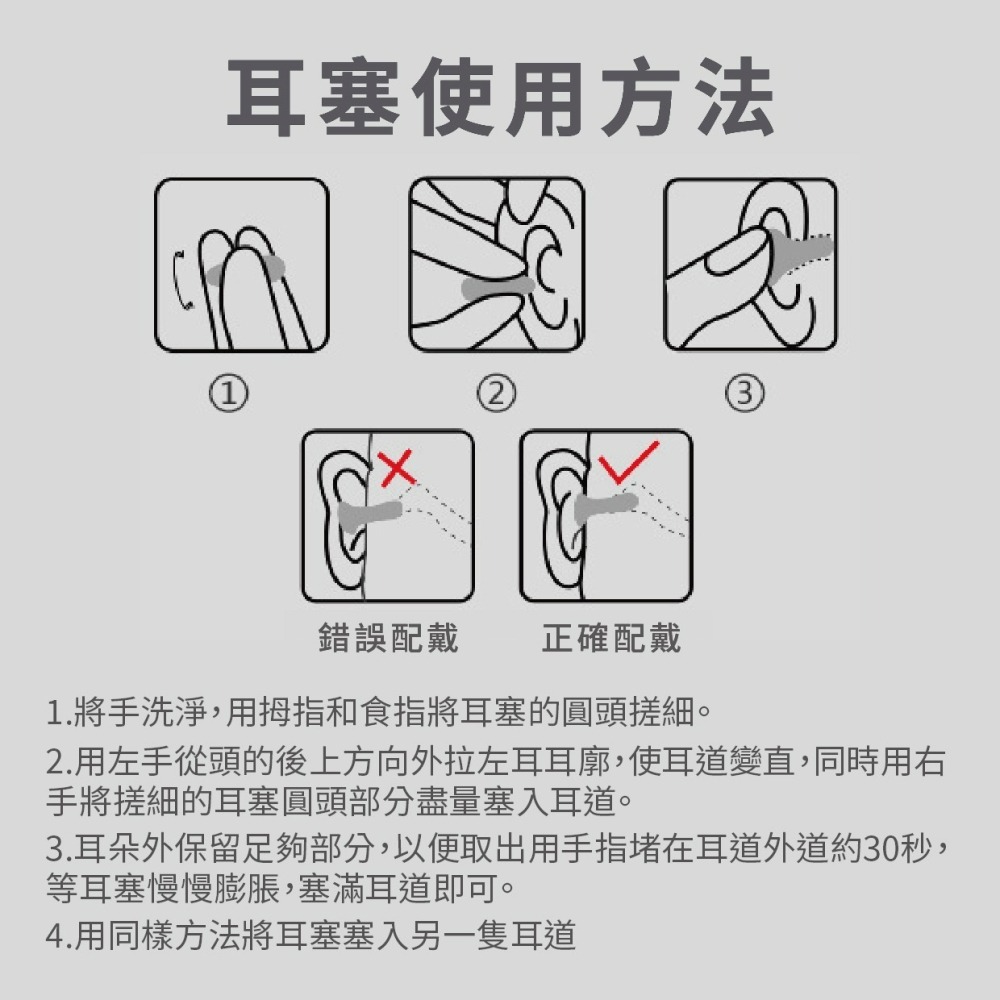 耳塞使用方法

①

②

③

錯誤配戴

正確配戴

1.將手洗淨,用拇指和食指將耳塞的圓頭搓細。

2.用左手從頭的後上方向外拉左耳耳廓,使耳道變直,同時用右手將搓細的耳塞圓頭部分盡量塞入耳道。

3.耳朵外保留足夠部分,以便取出用手指堵在耳道外道約30秒,等耳塞慢慢膨脹,塞滿耳道即可。

4.用同樣方法將耳塞塞入另一隻耳道