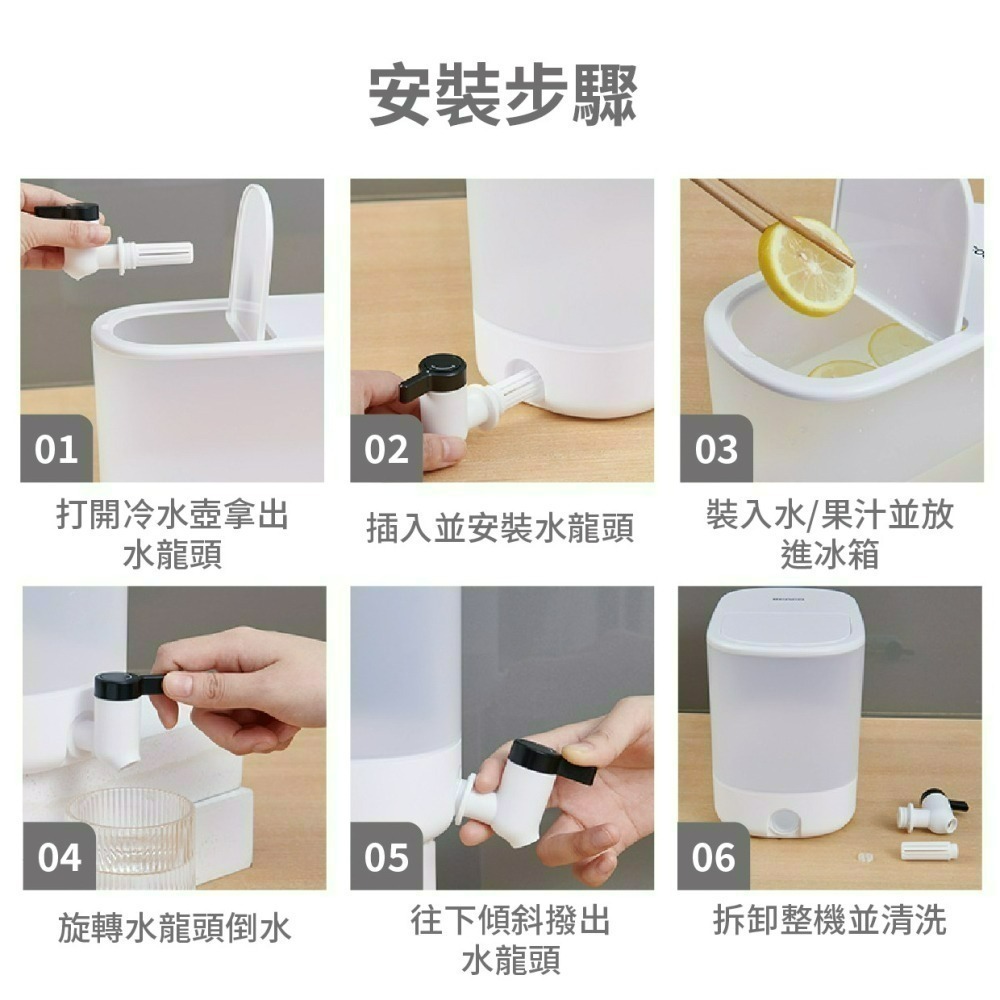 安裝步驟

01
打開冷水壺拿出水龍頭

02
插入並安裝水龍頭

03
裝入水/果汁並放進冰箱

04
旋轉水龍頭倒水

05
往下傾斜撥出水龍頭

06
拆卸整機並清洗