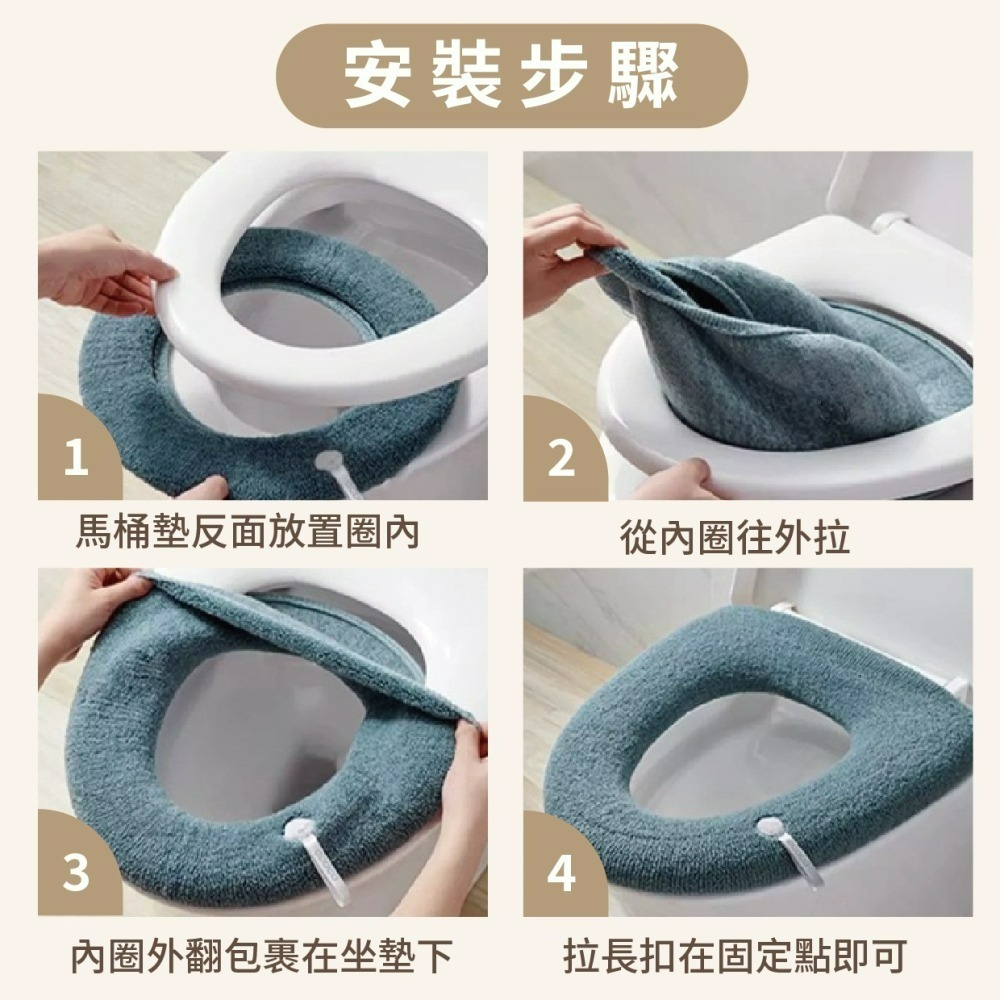 安裝步驟

1
馬桶墊反面放置圈內

2
從內圈往外拉

3
內圈外翻包裹在坐墊下

4
拉長扣在固定點即可