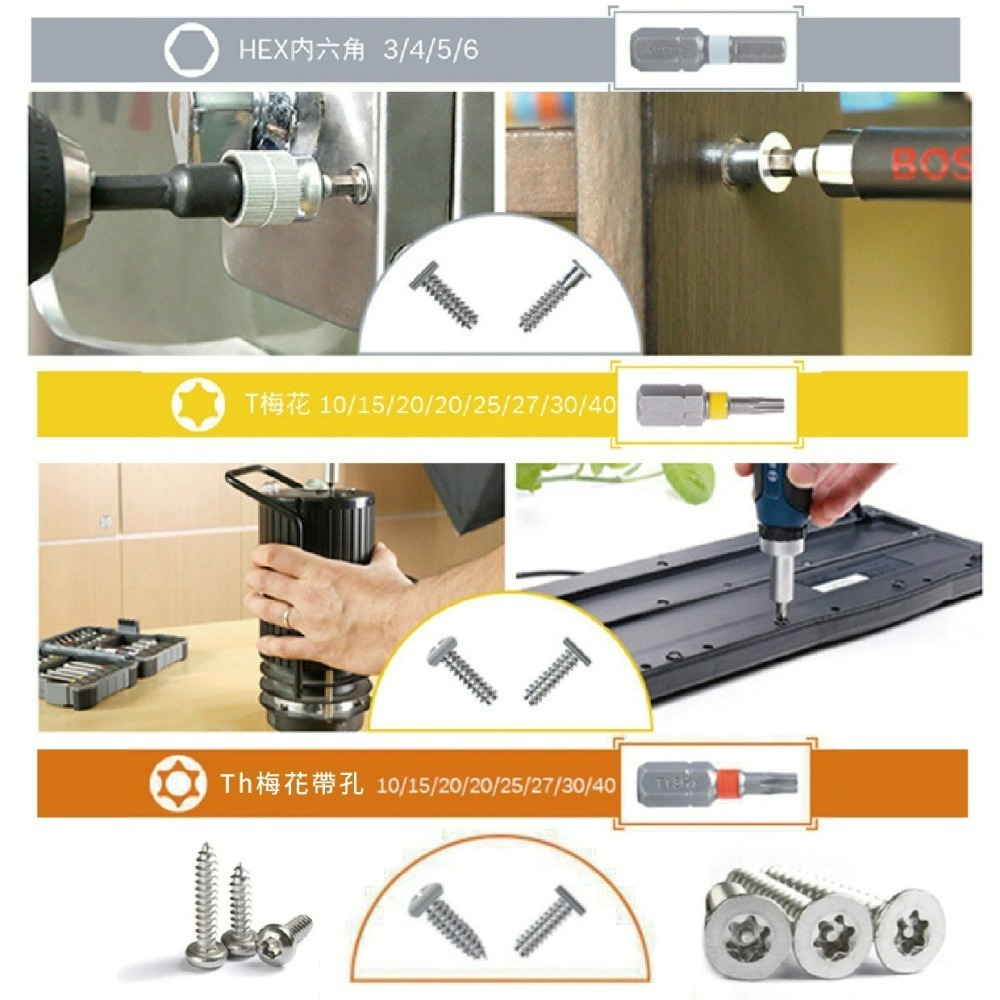 HEX內六角 3/4/5/6

BOS

T梅花 10/15/20/20/25/27/30/40

Th梅花帶孔 10/15/20/20/25/27/30/40