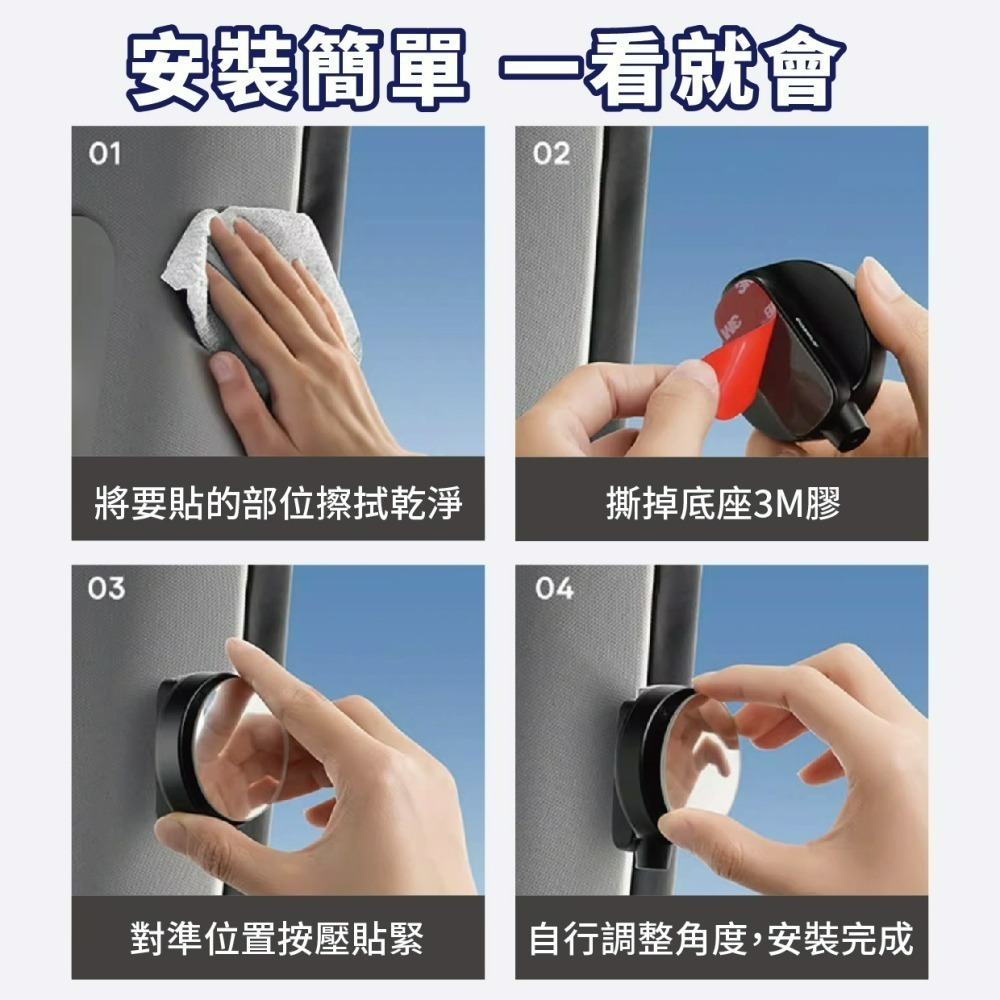 安裝簡單 一看就會

01

將要貼的部位擦拭乾淨

02

撕掉底座3M膠

03

對準位置按壓貼緊

04

自行調整角度,安裝完成