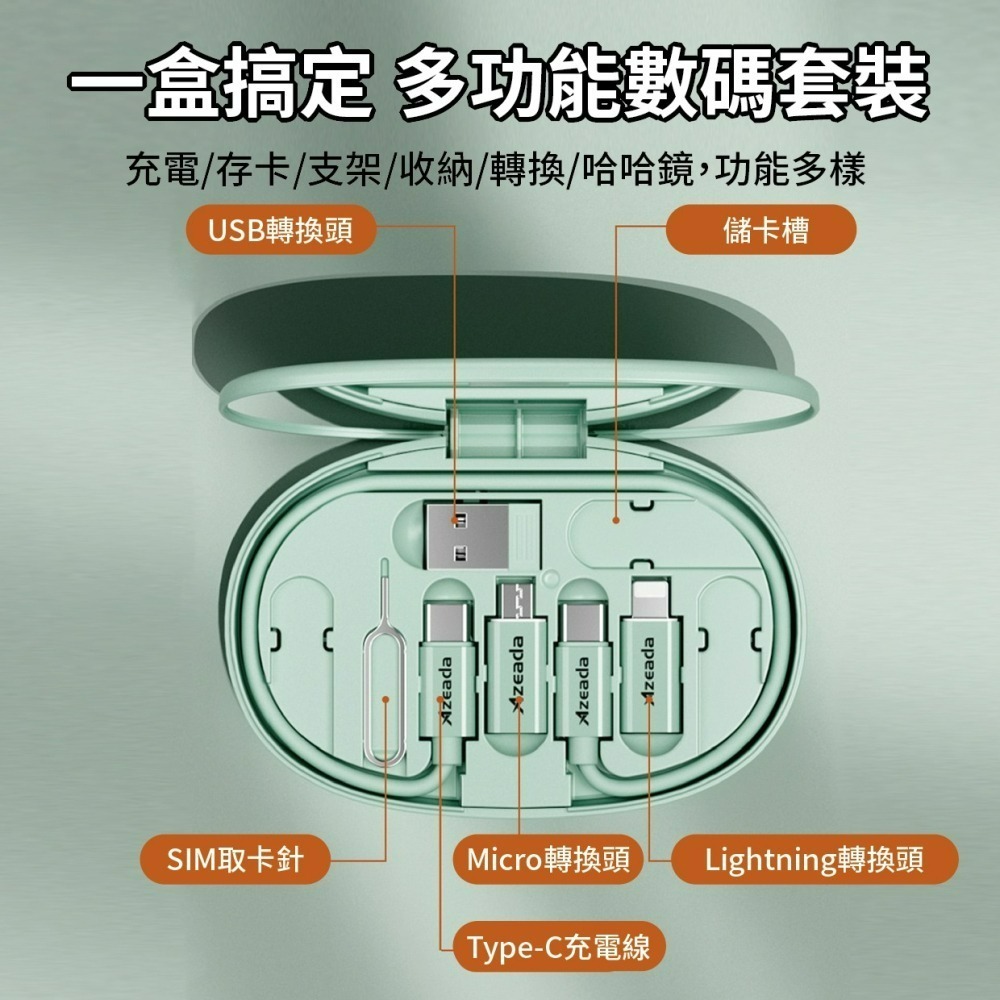 一盒搞定 多功能數碼套裝

充電/存卡/支架/收納/轉換/哈哈鏡，功能多樣

USB轉換頭

儲卡槽

Azeada

Azeada

Azeada

Azeada

SIM取卡針

Micro轉換頭

Lightning轉換頭

Type-C充電線