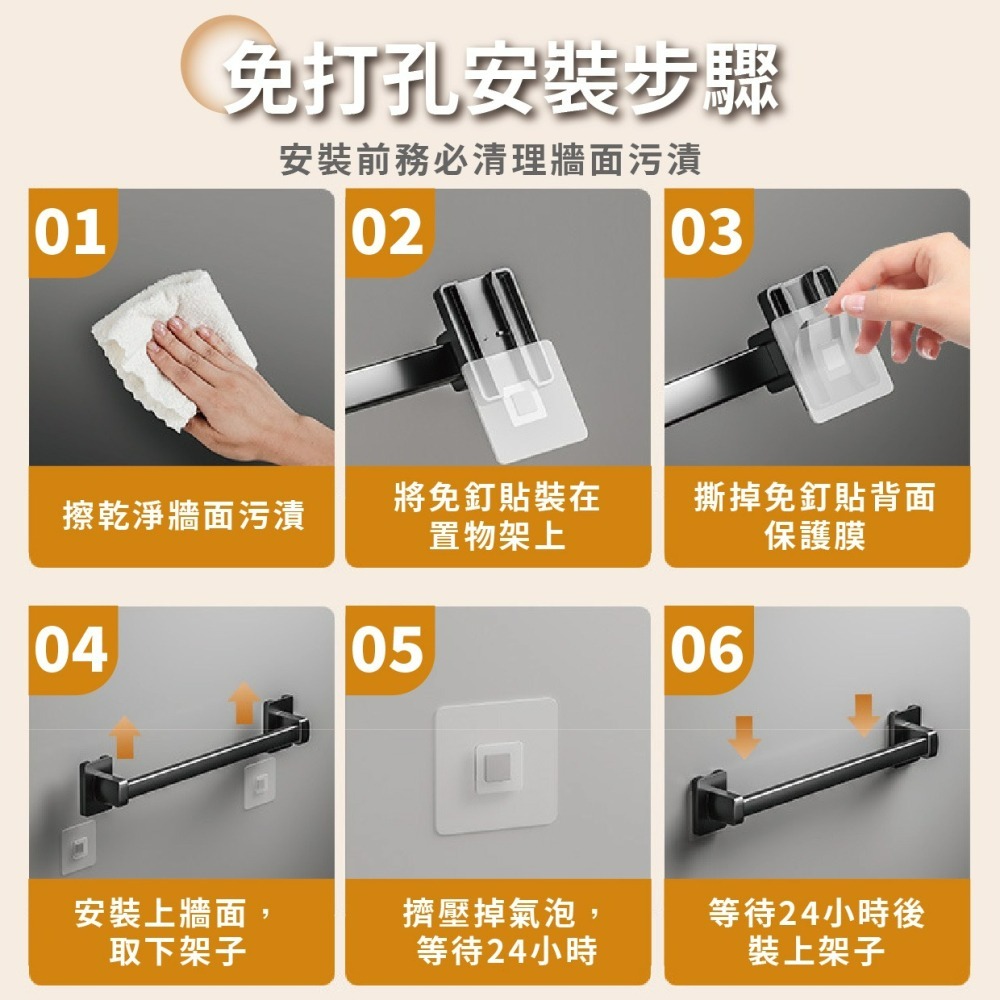 免打孔安裝步驟

安裝前務必清理牆面污漬

01

擦乾淨牆面污漬

02

將免釘貼裝在置物架上

03

撕掉免釘貼背面保護膜

04

安裝上牆面，取下架子

05

擠壓掉氣泡，等待24小時

06

等待24小時後裝上架子