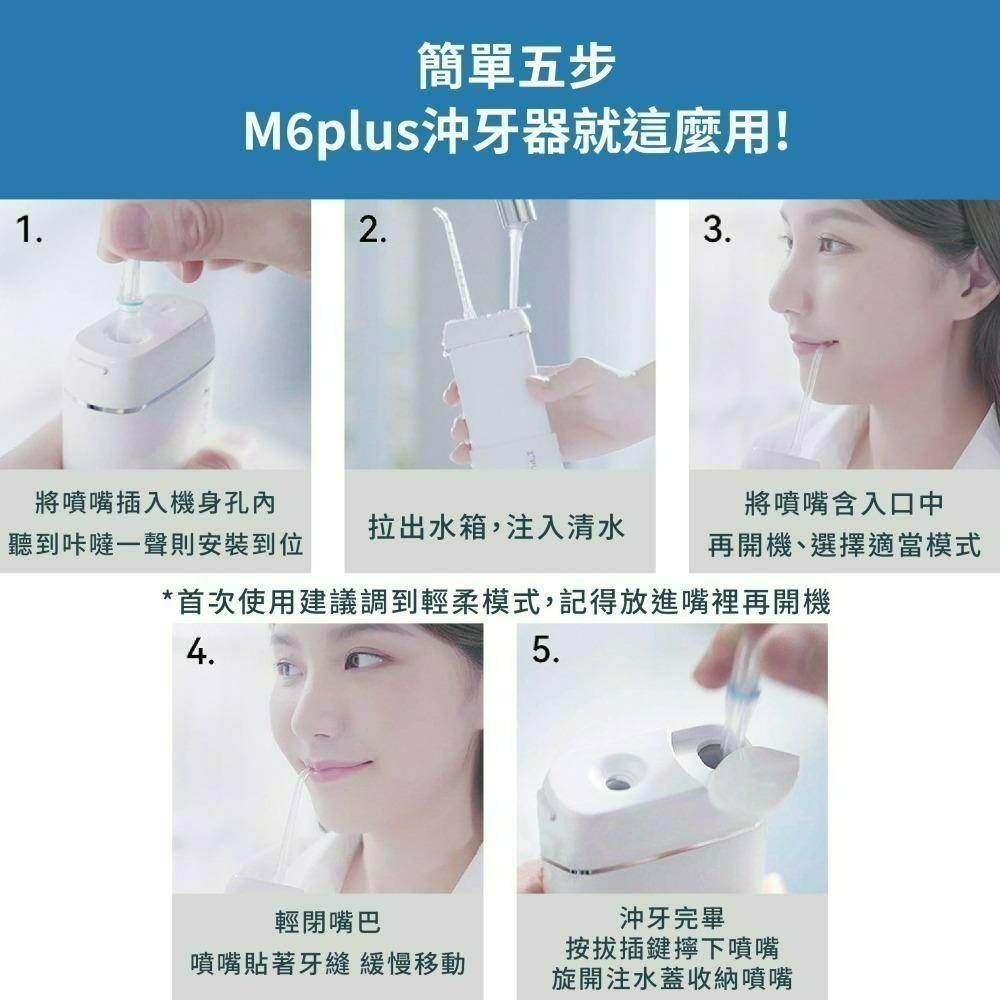 簡單五步
M6plus沖牙器就這麼用!

1.

將噴嘴插入機身孔內
聽到咔噠一聲則安裝到位

2.

拉出水箱,注入清水

3.

將噴嘴含入口中
再開機、選擇適當模式

*首次使用建議調到輕柔模式,記得放進嘴裡再開機

4.

輕閉嘴巴
噴嘴貼著牙縫 緩慢移動

5.

沖牙完畢
按拔插鍵擰下噴嘴
旋開注水蓋收納噴嘴