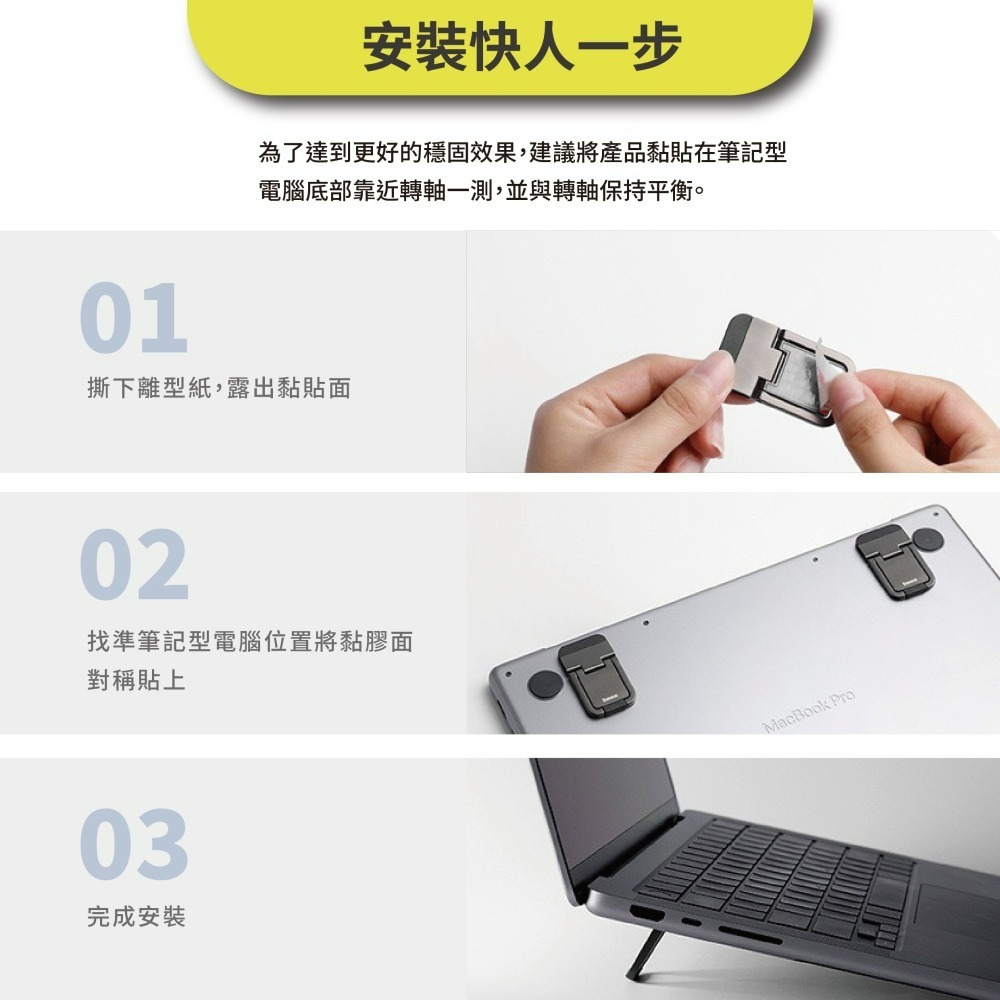 安裝快人一步

為了達到更好的穩固效果，建議將產品黏貼在筆記型電腦底部靠近轉軸一測，並與轉軸保持平衡。

01

撕下離型紙，露出黏貼面

02

找準筆記型電腦位置將黏膠面對稱貼上

Baseus

Baseus

MacBook Pro

03

完成安裝