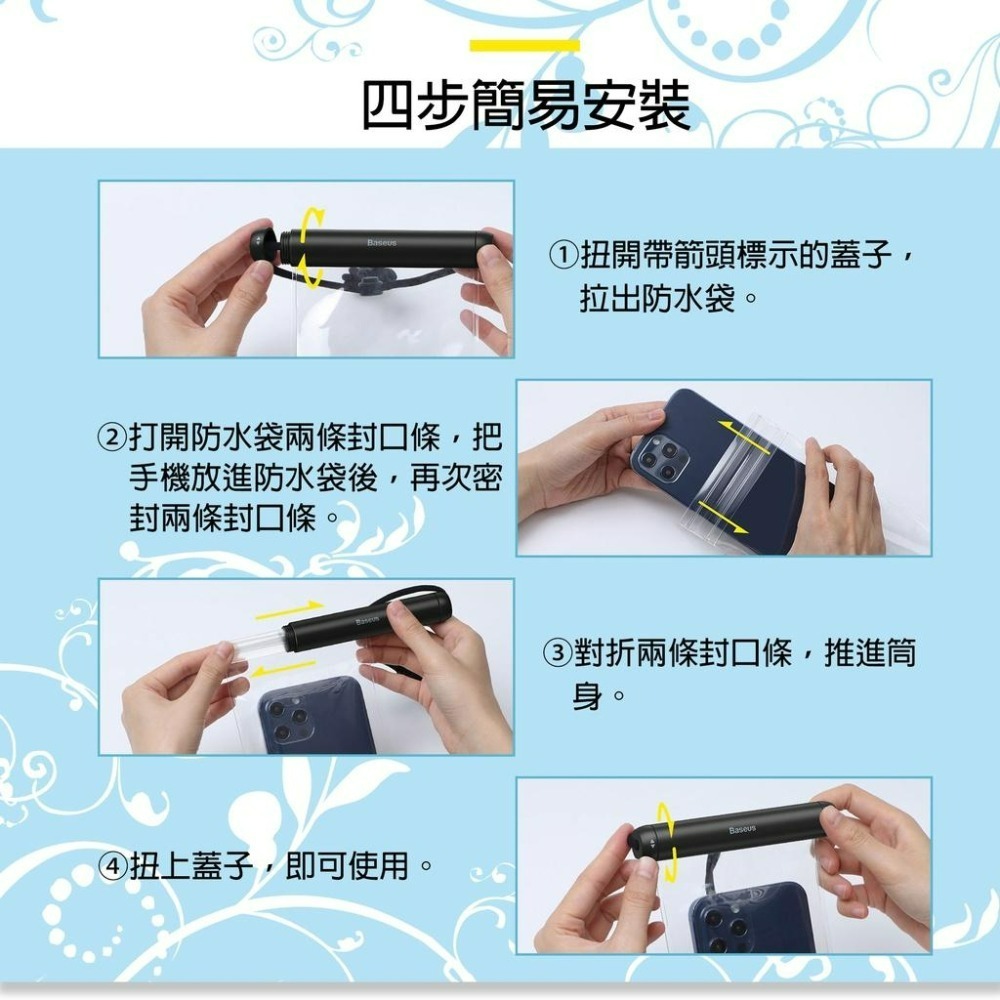 四步簡易安裝

Baseus

①扭開帶箭頭標示的蓋子，拉出防水袋。

②打開防水袋兩條封口條，把手機放進防水袋後，再次密封兩條封口條。

Baseus

③對折兩條封口條，推進筒身。

④扭上蓋子，即可使用。

Baseus