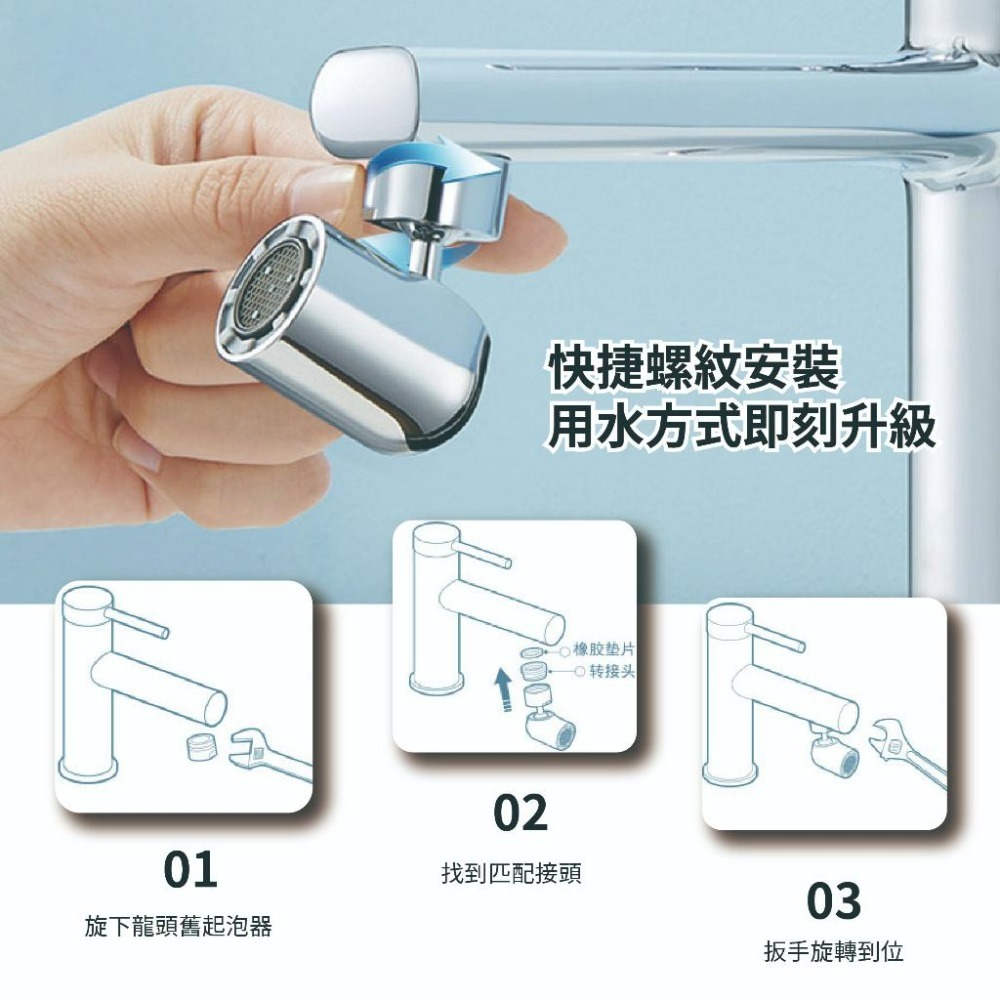 快捷螺紋安裝
用水方式即刻升級

橡胶垫片
转接头

01
旋下龍頭舊起泡器

02
找到匹配接頭

03
扳手旋轉到位