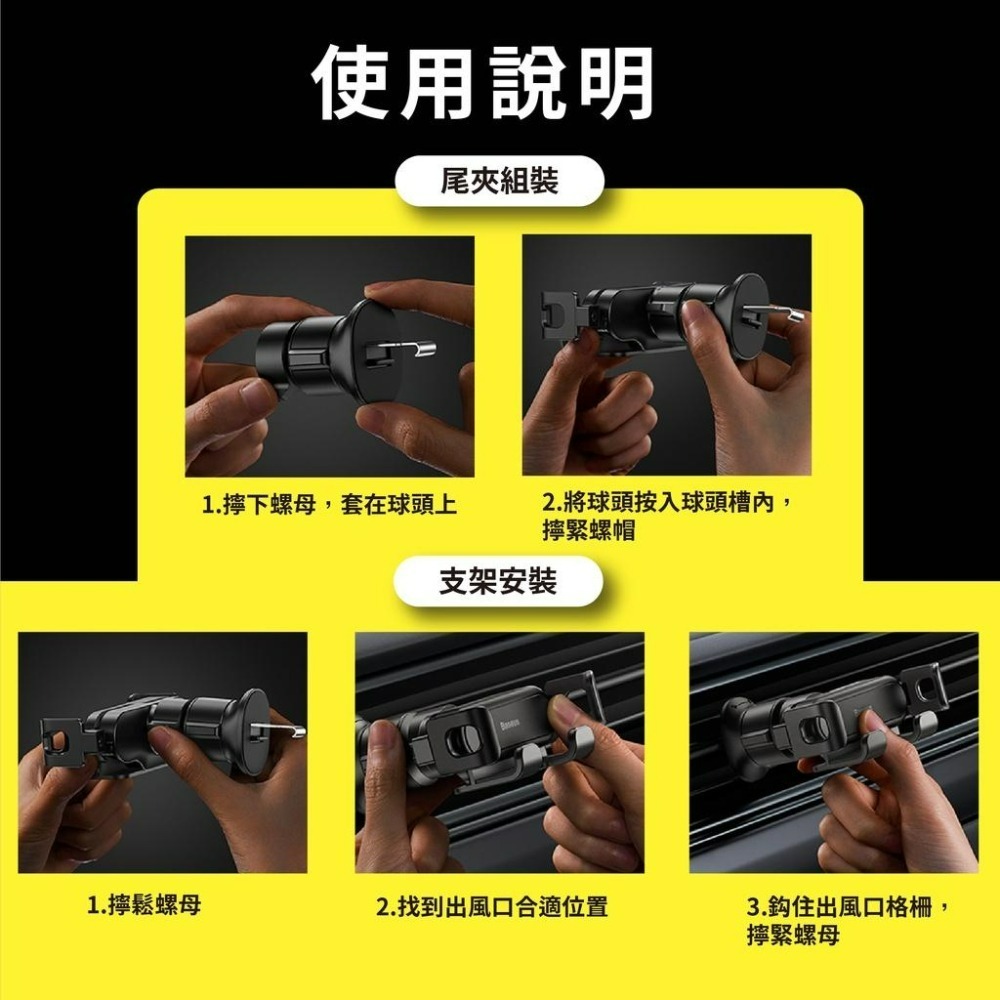 使用說明

尾夾組裝

1.擰下螺母，套在球頭上

2.將球頭按入球頭槽內，擰緊螺帽

支架安裝

Baseus

1.擰鬆螺母

2.找到出風口合適位置

3.鈎住出風口格柵，擰緊螺母