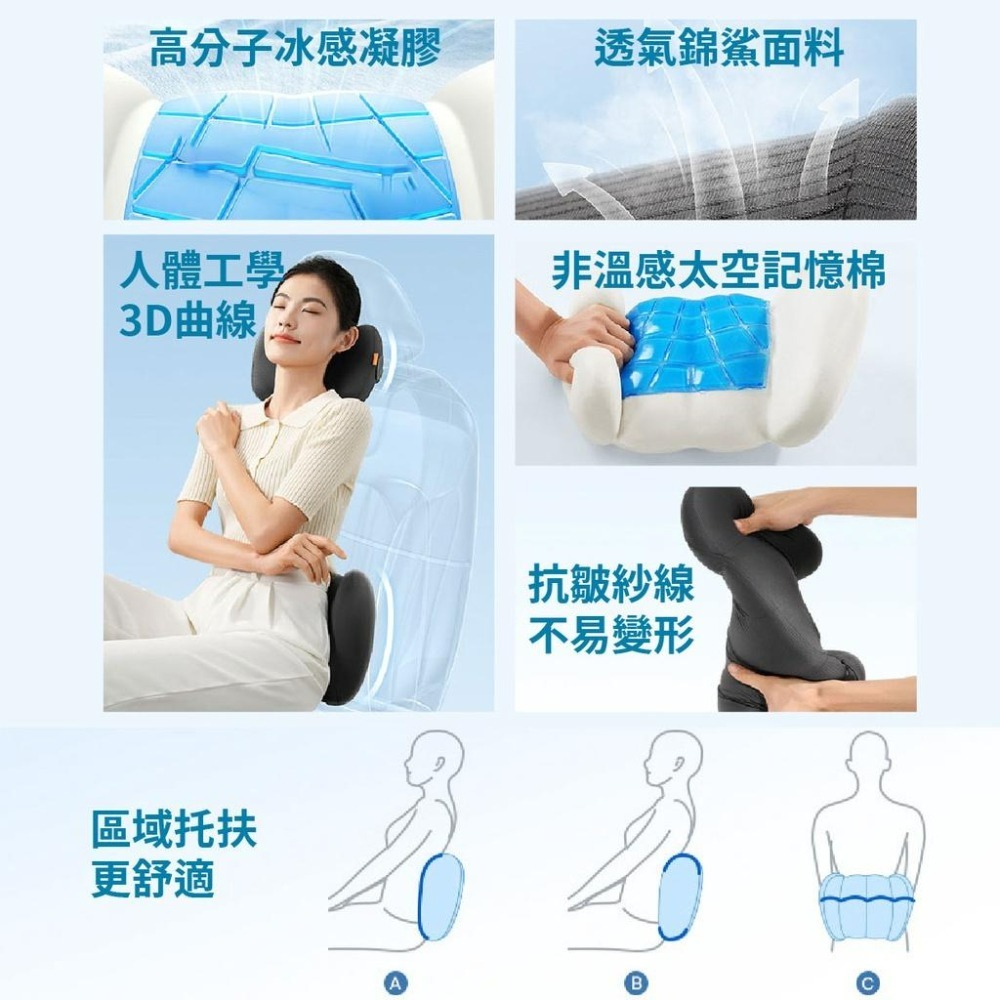 高分子冰感凝膠

透氣錦鯊面料

人體工學
3D曲線

非溫感太空記憶棉

抗皺紗線
不易變形

區域托扶
更舒適

A

B

C