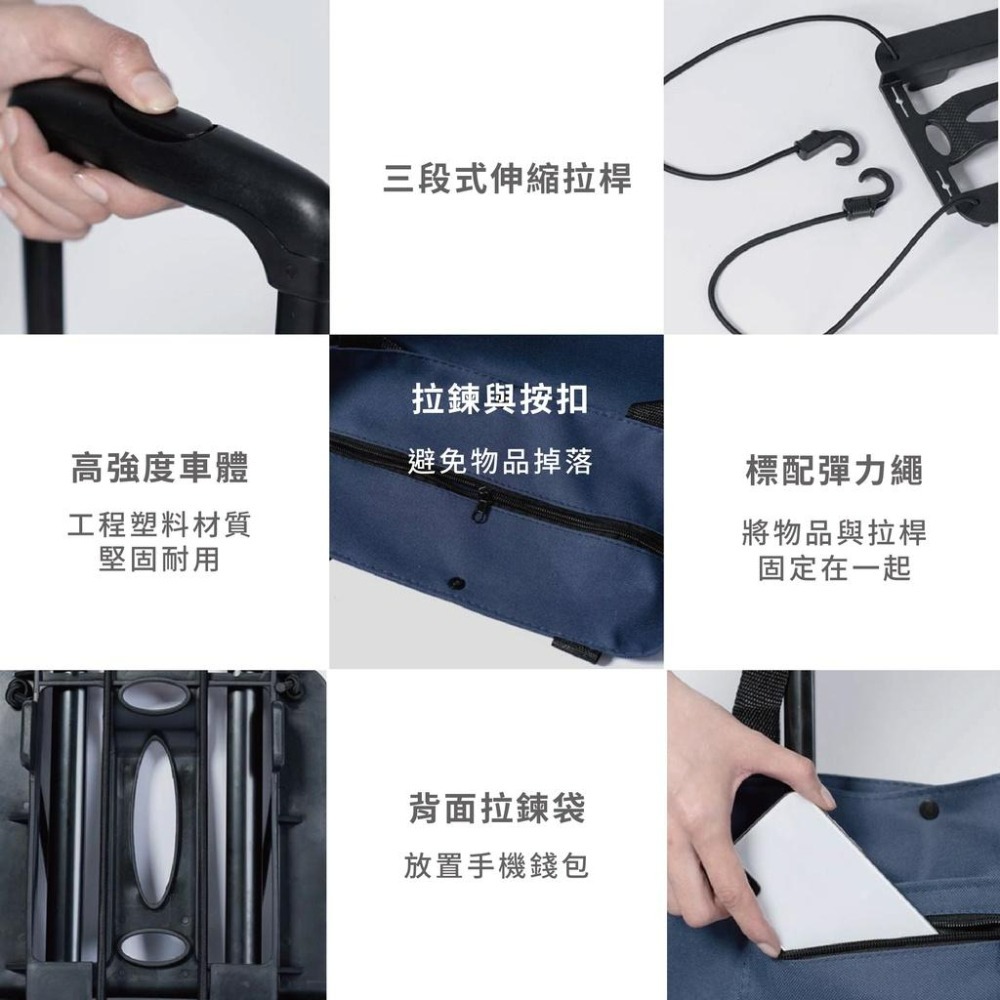 三段式伸縮拉桿

高強度車體

工程塑料材質
堅固耐用

拉鍊與按扣

避免物品掉落

標配彈力繩

將物品與拉桿
固定在一起

背面拉鍊袋

放置手機錢包