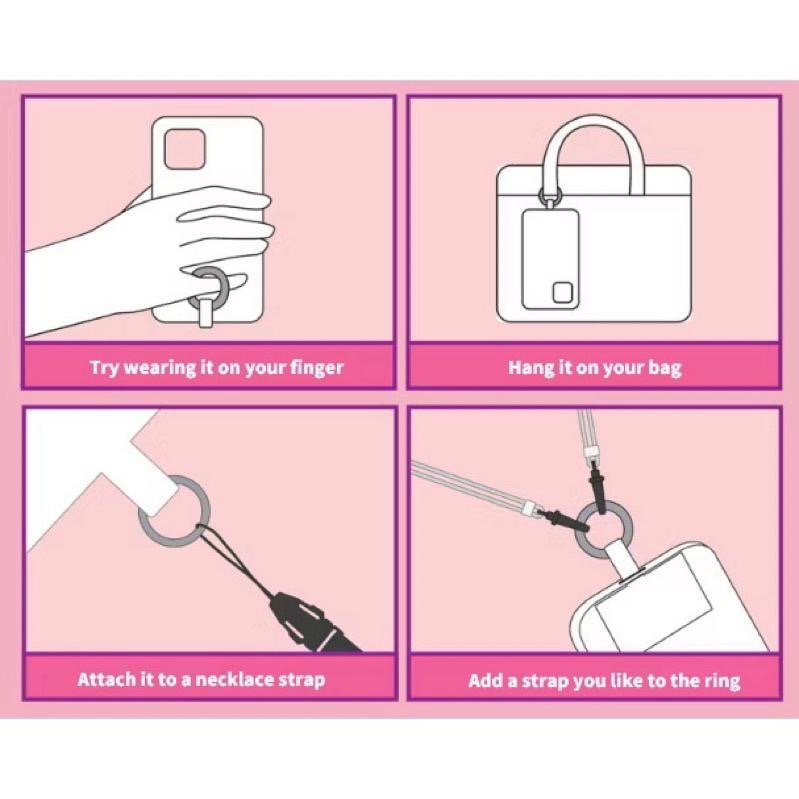 Try wearing it on your finger

Hang it on your bag

Attach it to a necklace strap

Add a strap you like to the ring