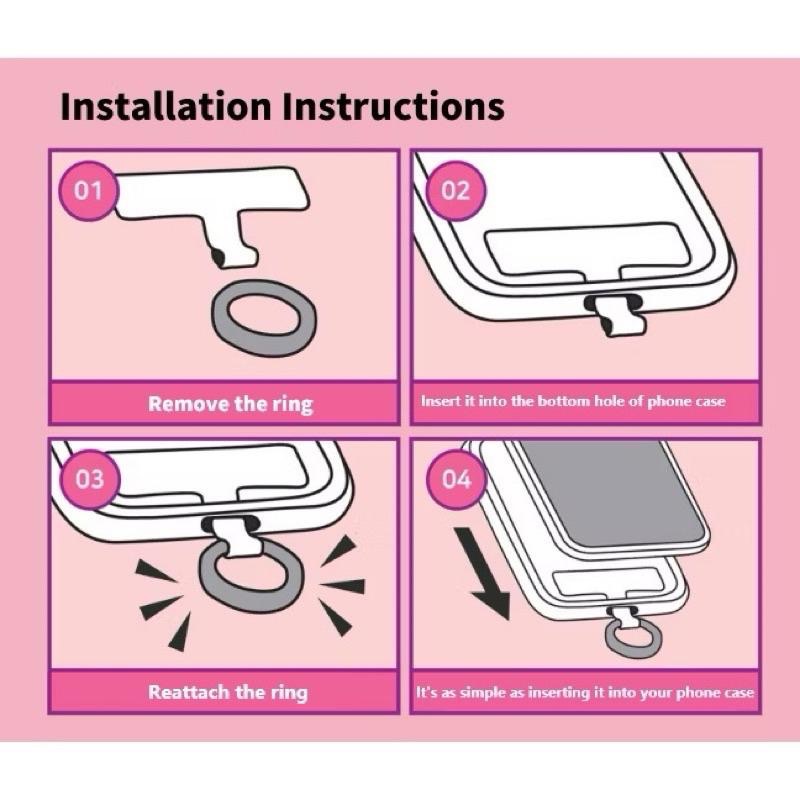 Installation Instructions

01

Remove the ring

02

Insert it into the bottom hole of phone case

03

Reattach the ring

04

It's as simple as inserting it into your phone case