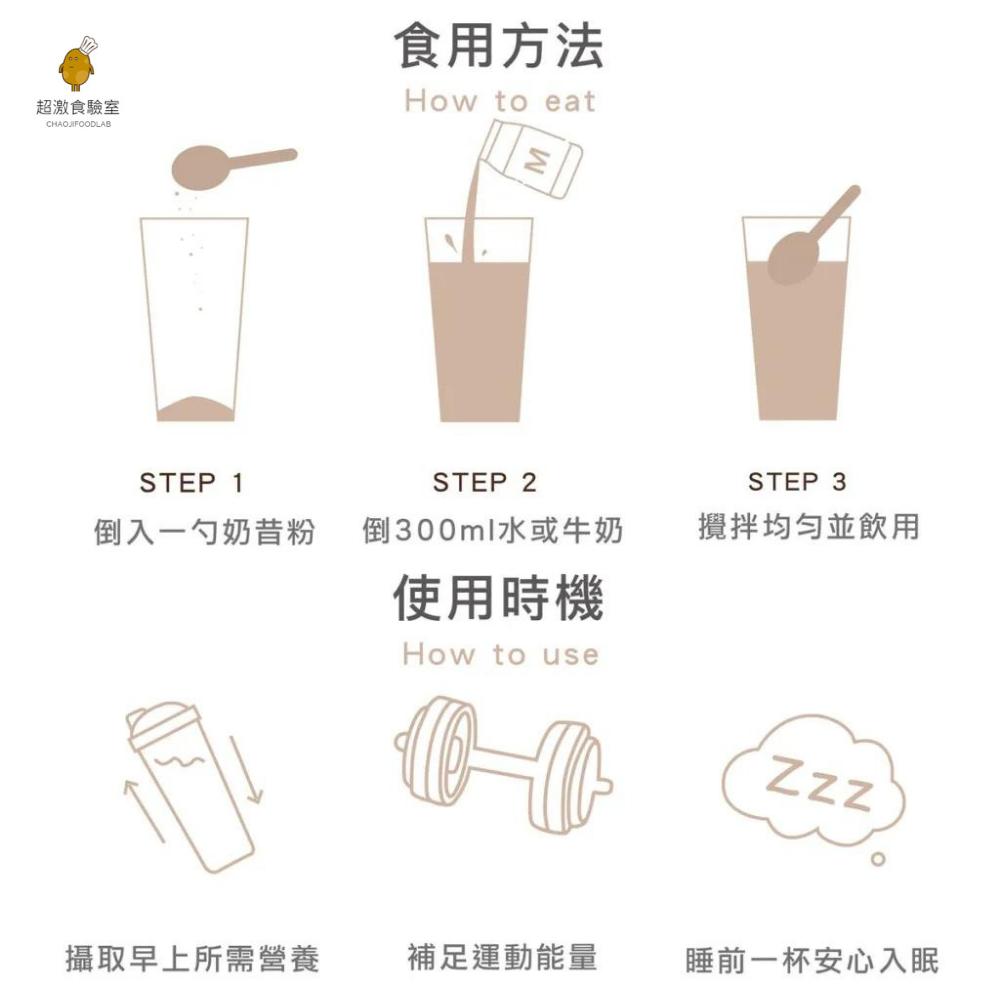 超激食驗室
CHAOJIFOODLAB

食用方法
How to eat

M

STEP 1
倒入一勺奶昔粉

STEP 2
倒300ml水或牛奶

STEP 3
攪拌均勻並飲用

使用時機
How to use

Zzz

攝取早上所需營養

補足運動能量

睡前一杯安心入眠