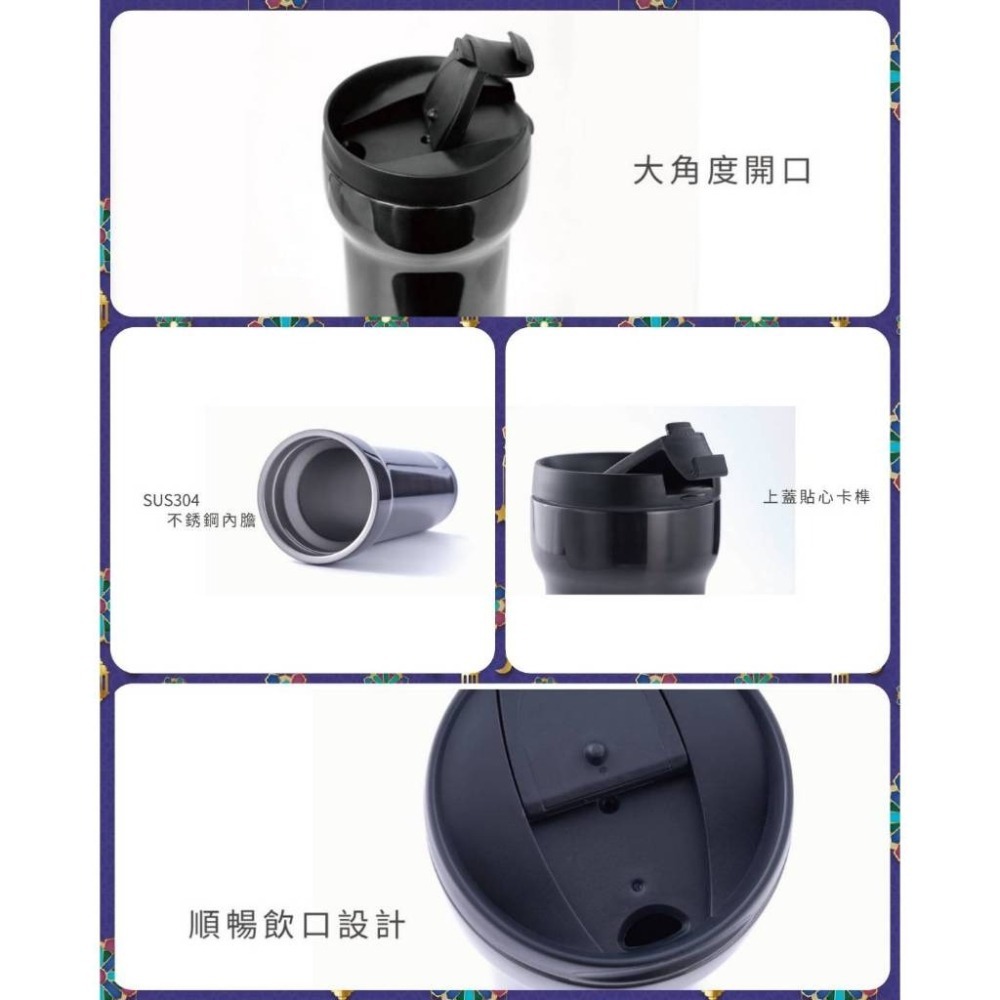 大角度開口

SUS304
不銹鋼內膽

上蓋貼心卡榫

順暢飲口設計