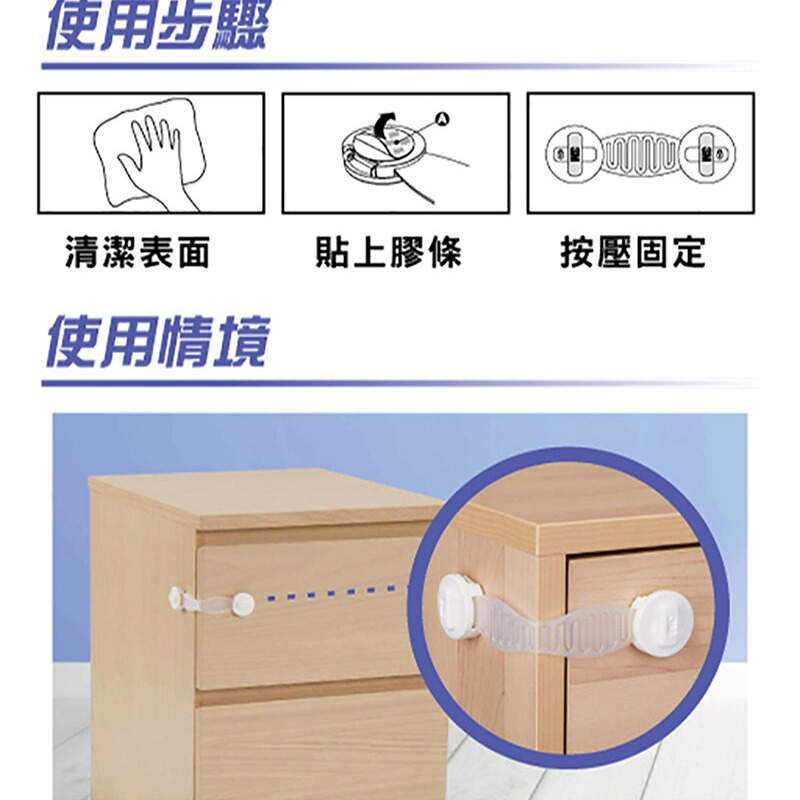 使用步驟

A

清潔表面

貼上膠條

按壓固定

使用情境