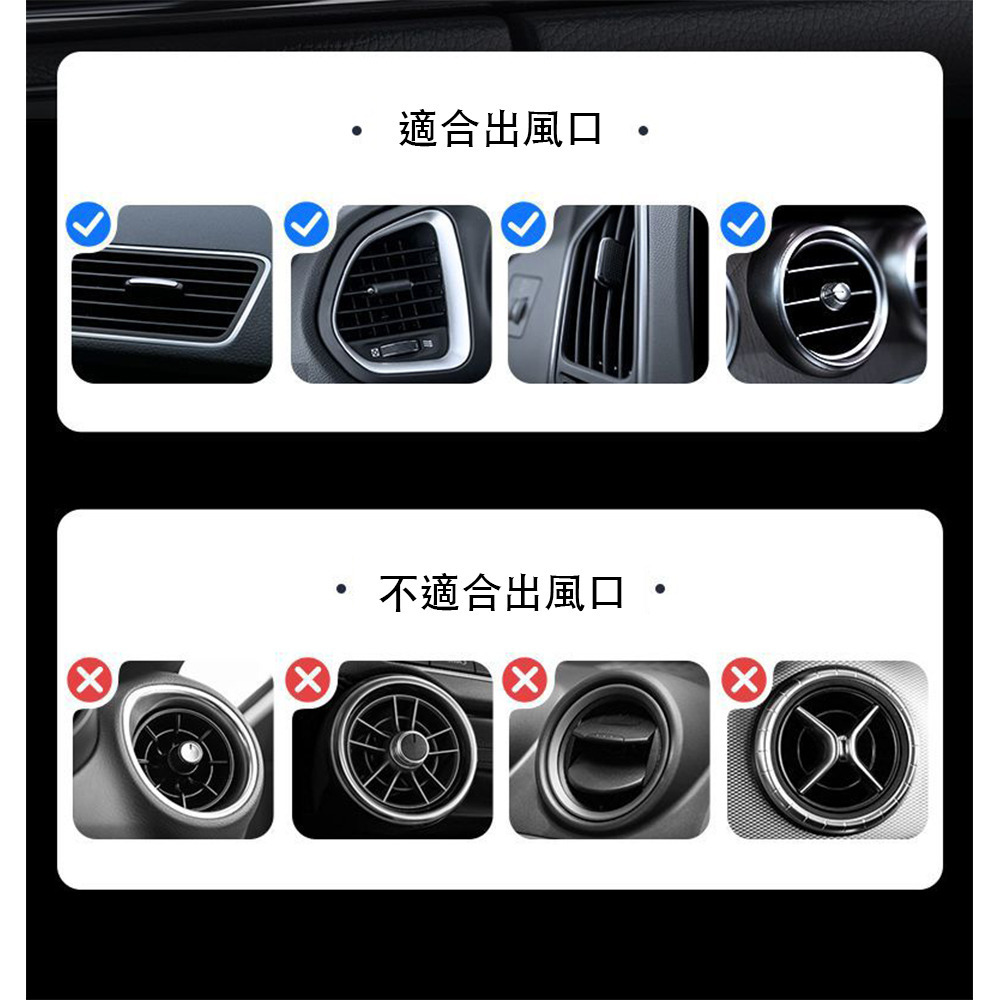 · 適合出風口 ·

· 不適合出風口 ·