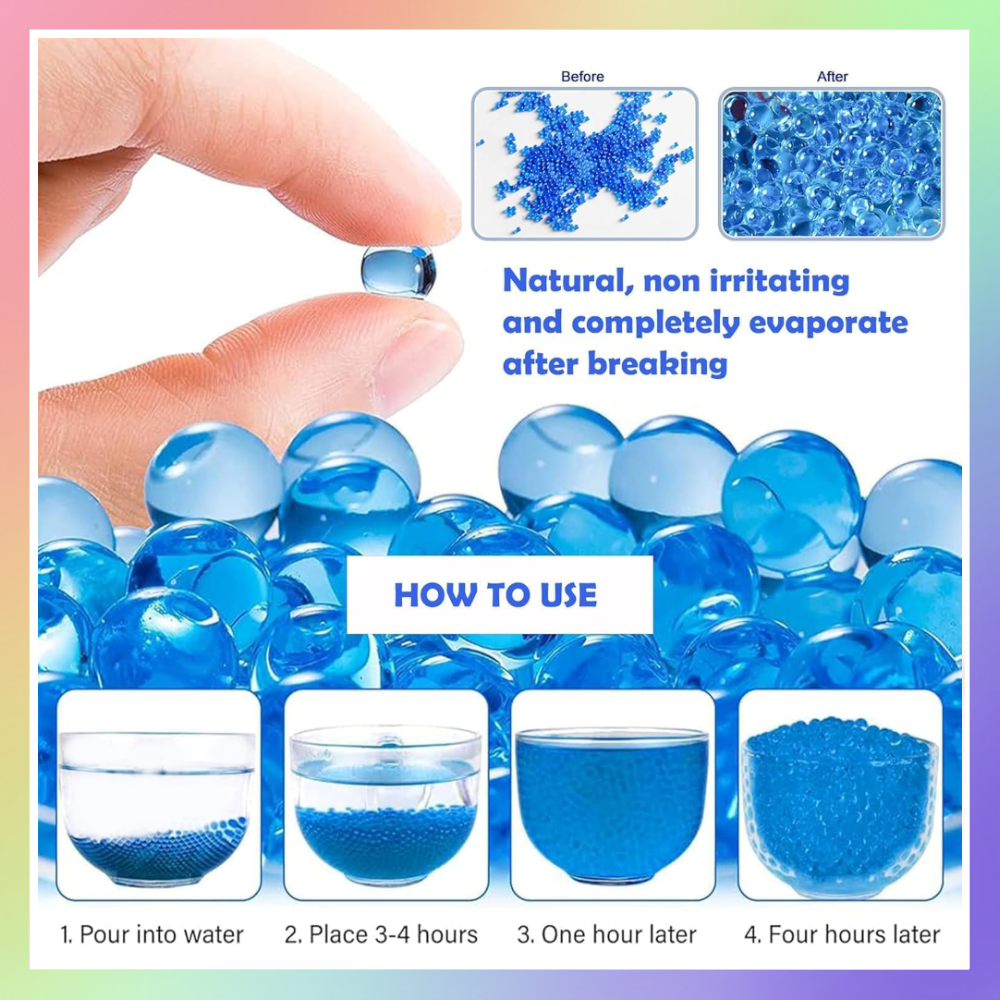 Before

After

Natural, non irritating and completely evaporate after breaking

HOW TO USE

1. Pour into water

2. Place 3-4 hours

3. One hour later

4. Four hours later