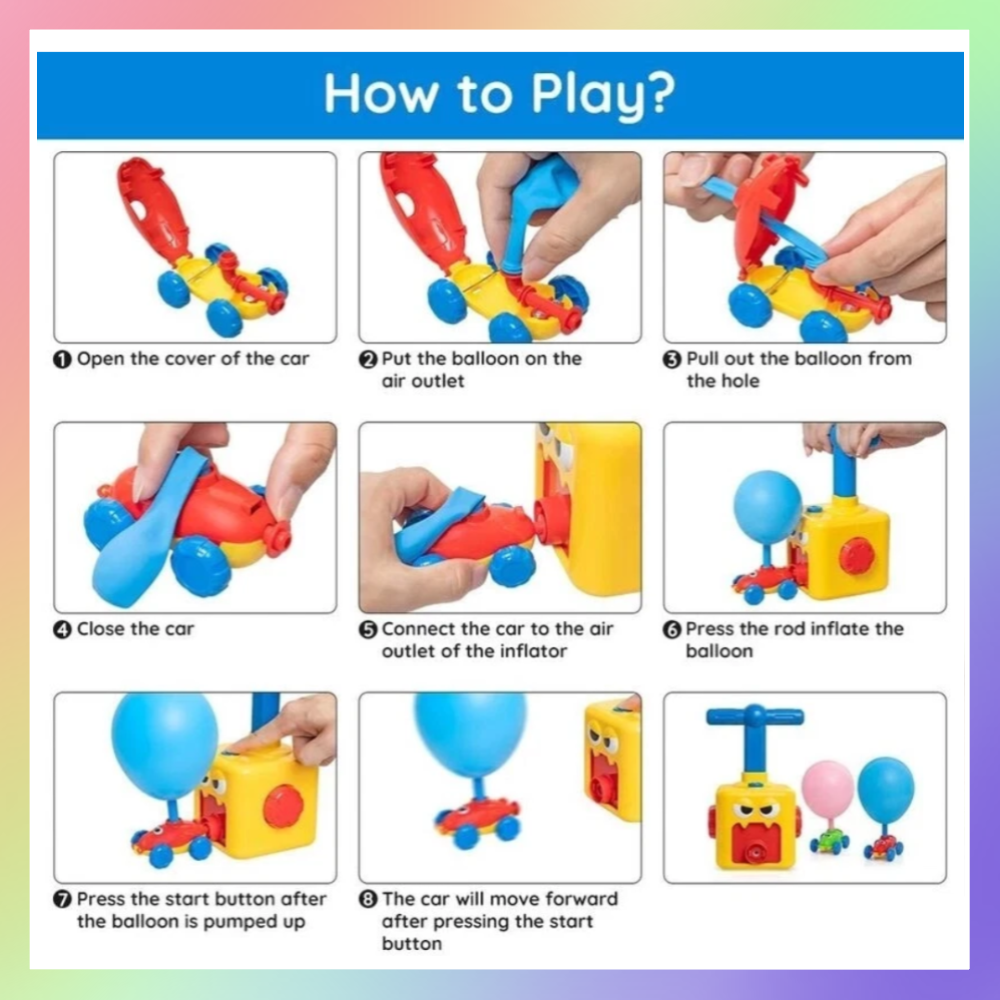 How to Play?

❶ Open the cover of the car

❷ Put the balloon on the air outlet

❸ Pull out the balloon from the hole

❹ Close the car

❺ Connect the car to the air outlet of the inflator

❻ Press the rod inflate the balloon

❼ Press the start button after the balloon is pumped up

❽ The car will move forward after pressing the start button