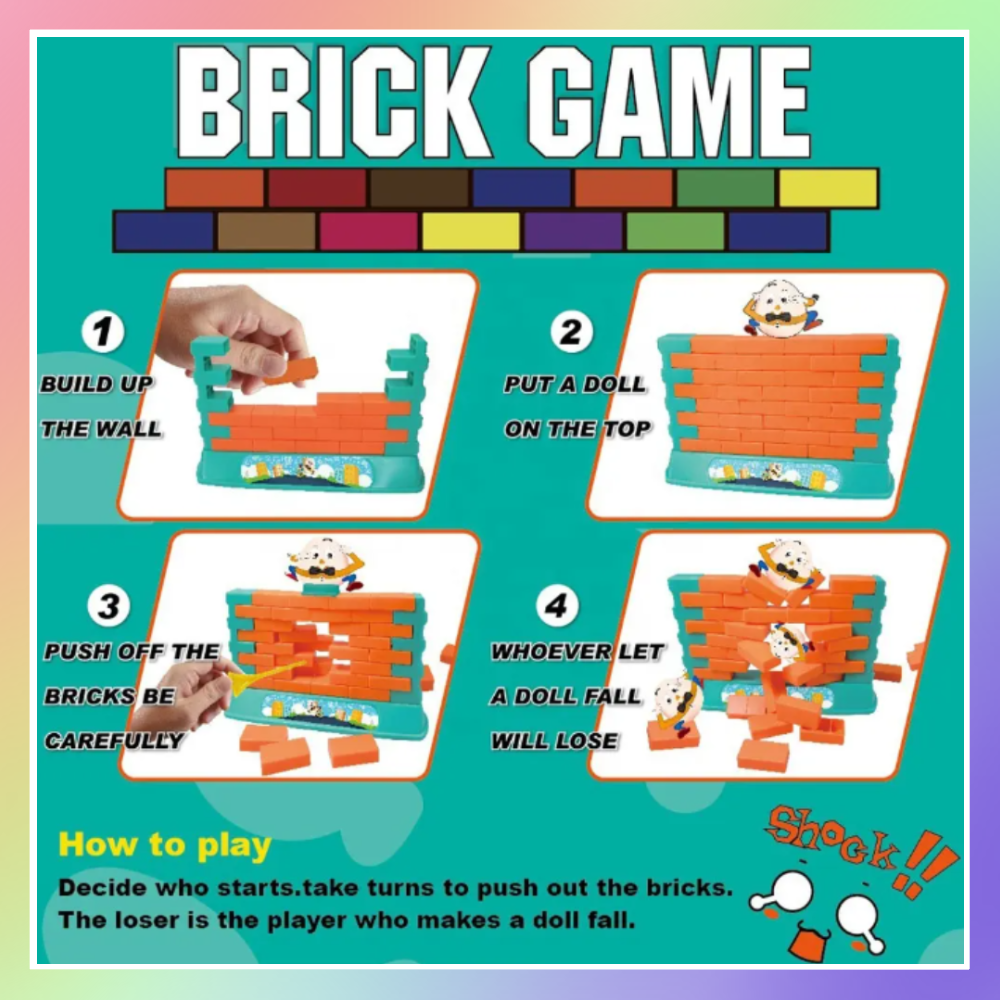 BRICK GAME

1
BUILD UP
THE WALL

2
PUT A DOLL
ON THE TOP

3
PUSH OFF THE
BRICKS BE
CAREFULLY

4
WHOEVER LET
A DOLL FALL
WILL LOSE

How to play
Decide who starts.take turns to push out the bricks.
The loser is the player who makes a doll fall.

Shock!!