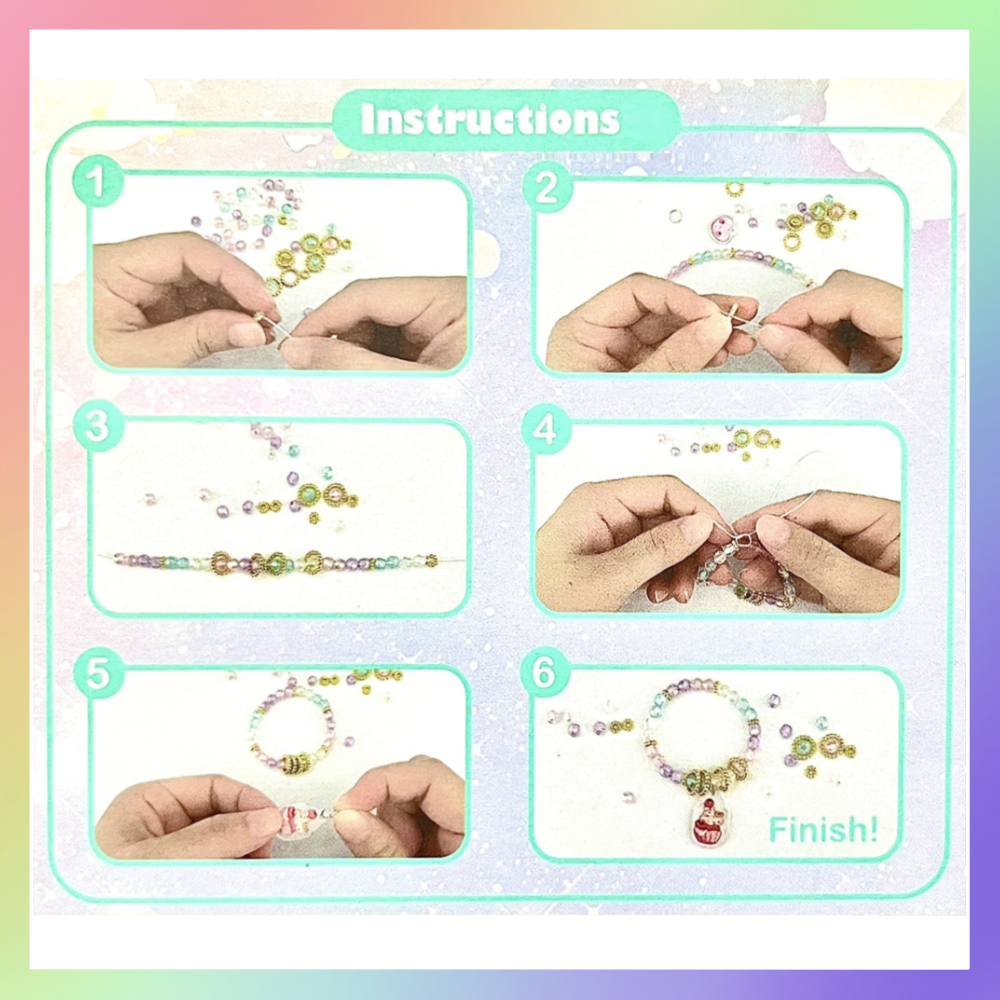 Instructions

1

2

3

4

5

6

Finish!