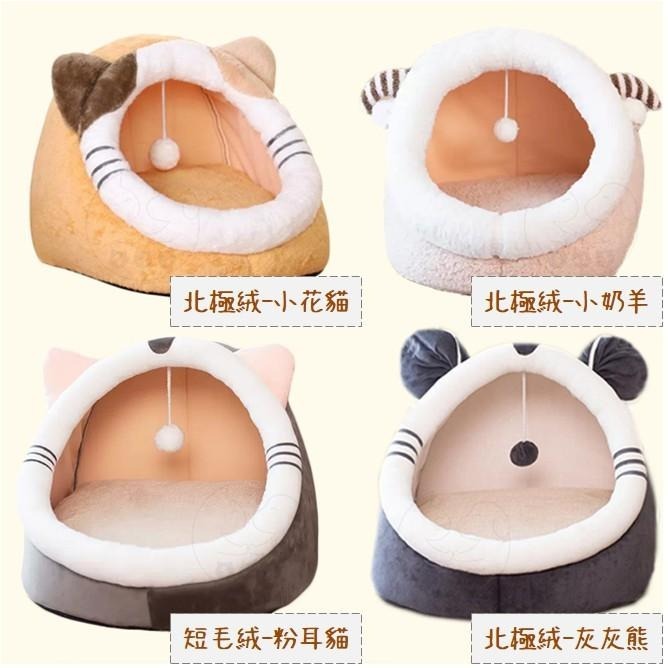 北極絨-小花貓

北極絨-小奶羊

短毛絨-粉耳貓

北極絨-灰灰熊