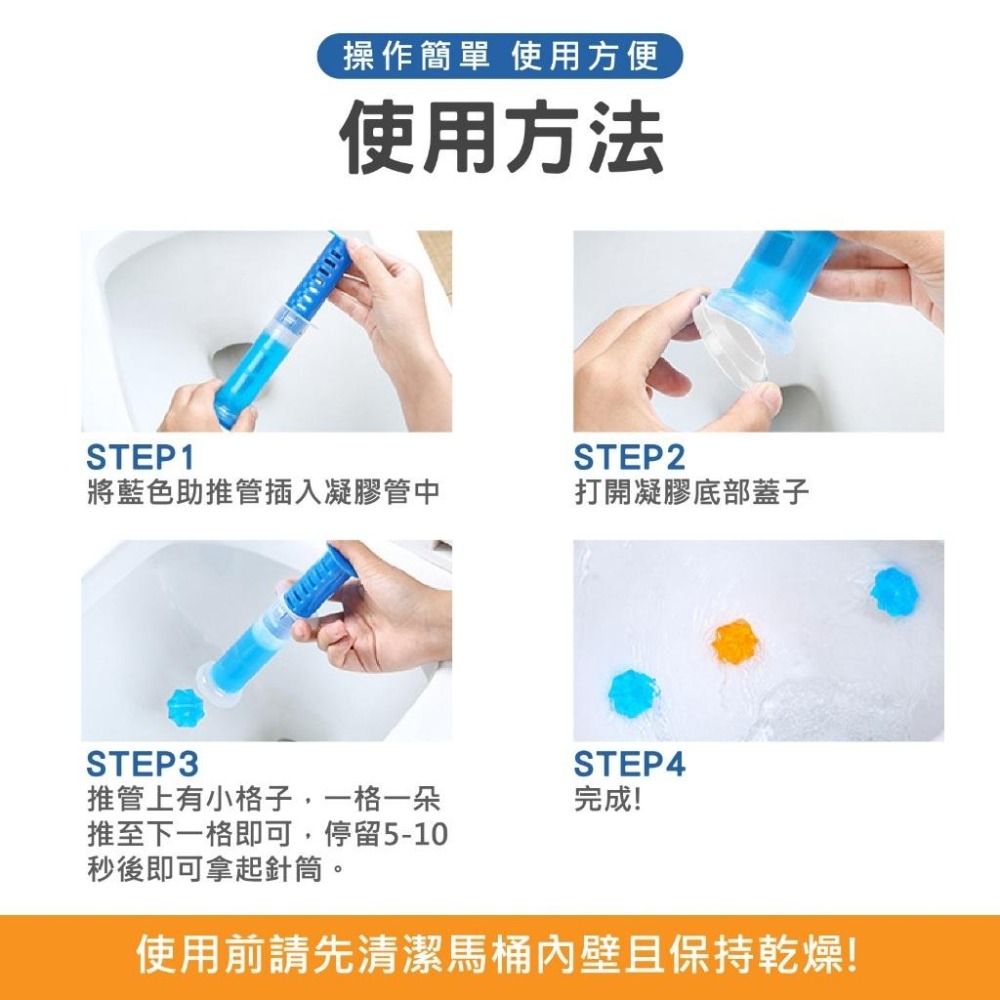 操作簡單 使用方便

使用方法

STEP1
將藍色助推管插入凝膠管中

STEP2
打開凝膠底部蓋子

STEP3
推管上有小格子，一格一朵推至下一格即可，停留5-10秒後即可拿起針筒。

STEP4
完成!

使用前請先清潔馬桶內壁且保持乾燥!