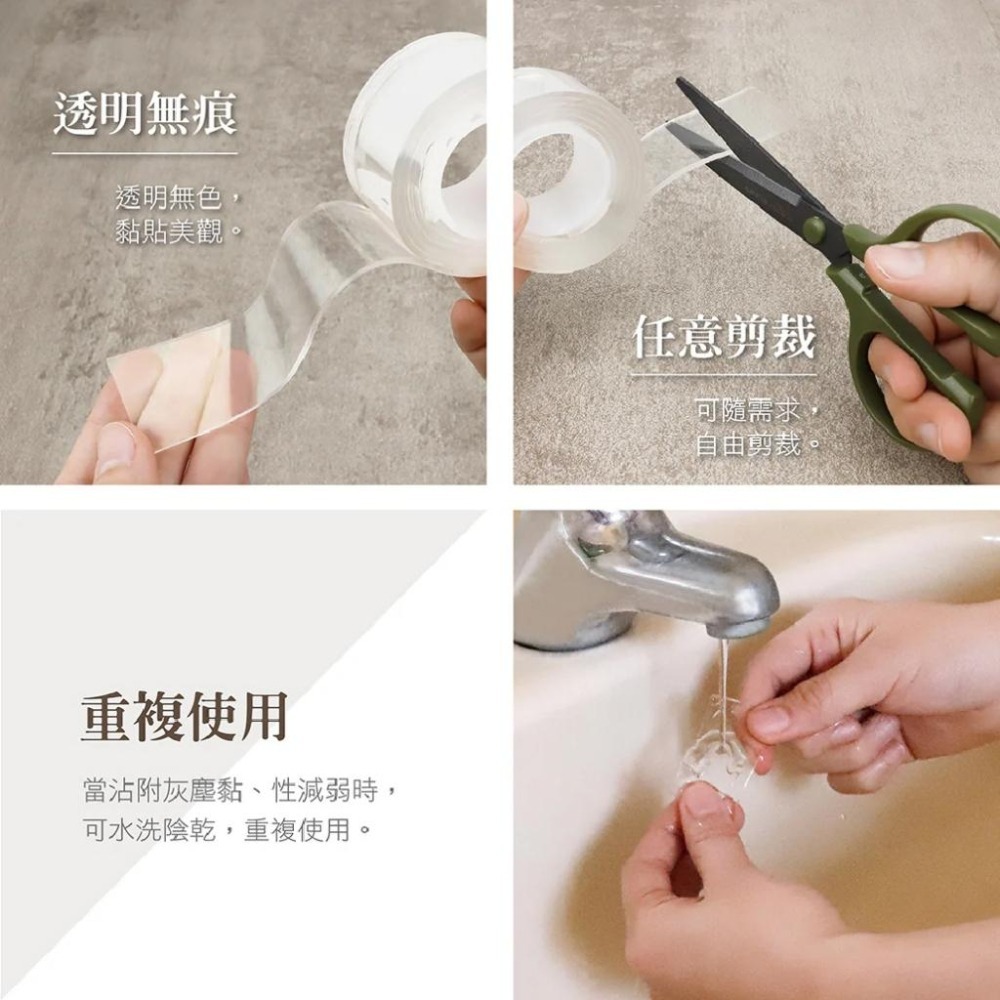 透明無痕

透明無色，
黏貼美觀。

任意剪裁

可隨需求，
自由剪裁。

重複使用

當沾附灰塵黏、性減弱時，
可水洗陰乾，重複使用。