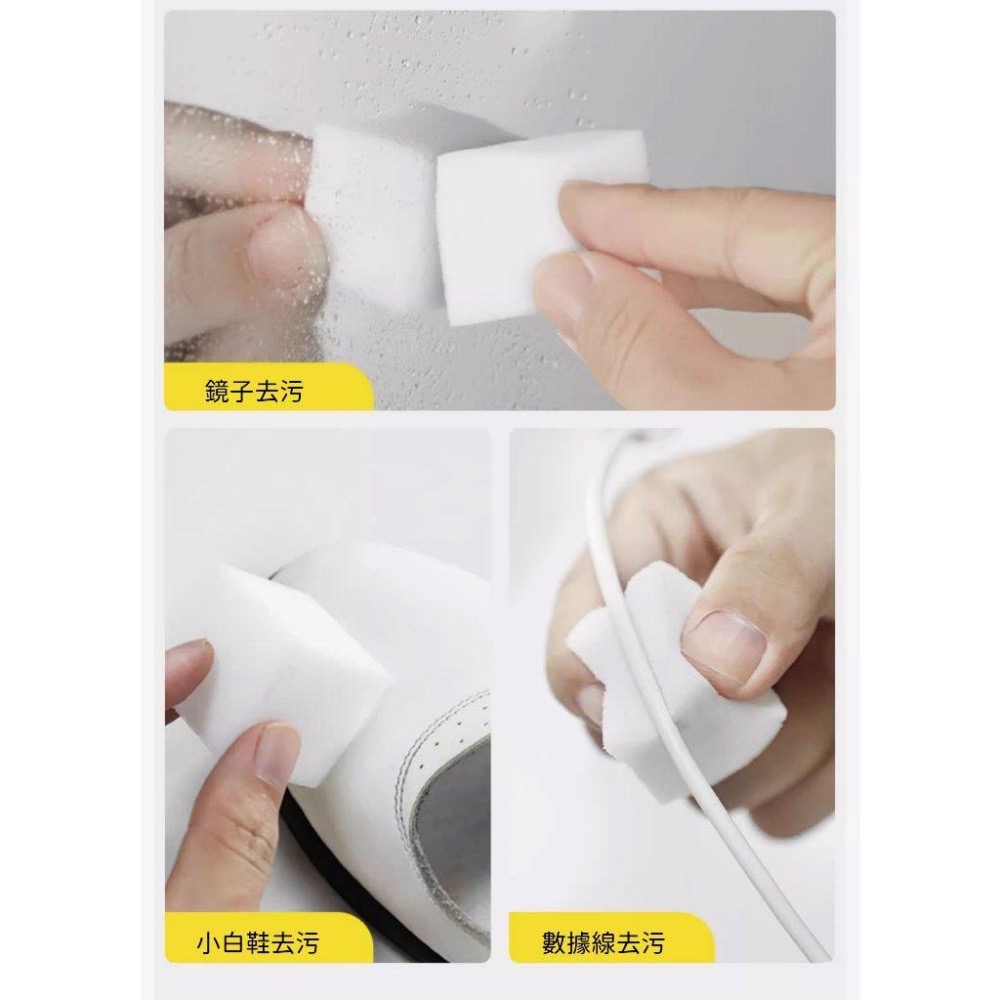 鏡子去污

小白鞋去污

數據線去污