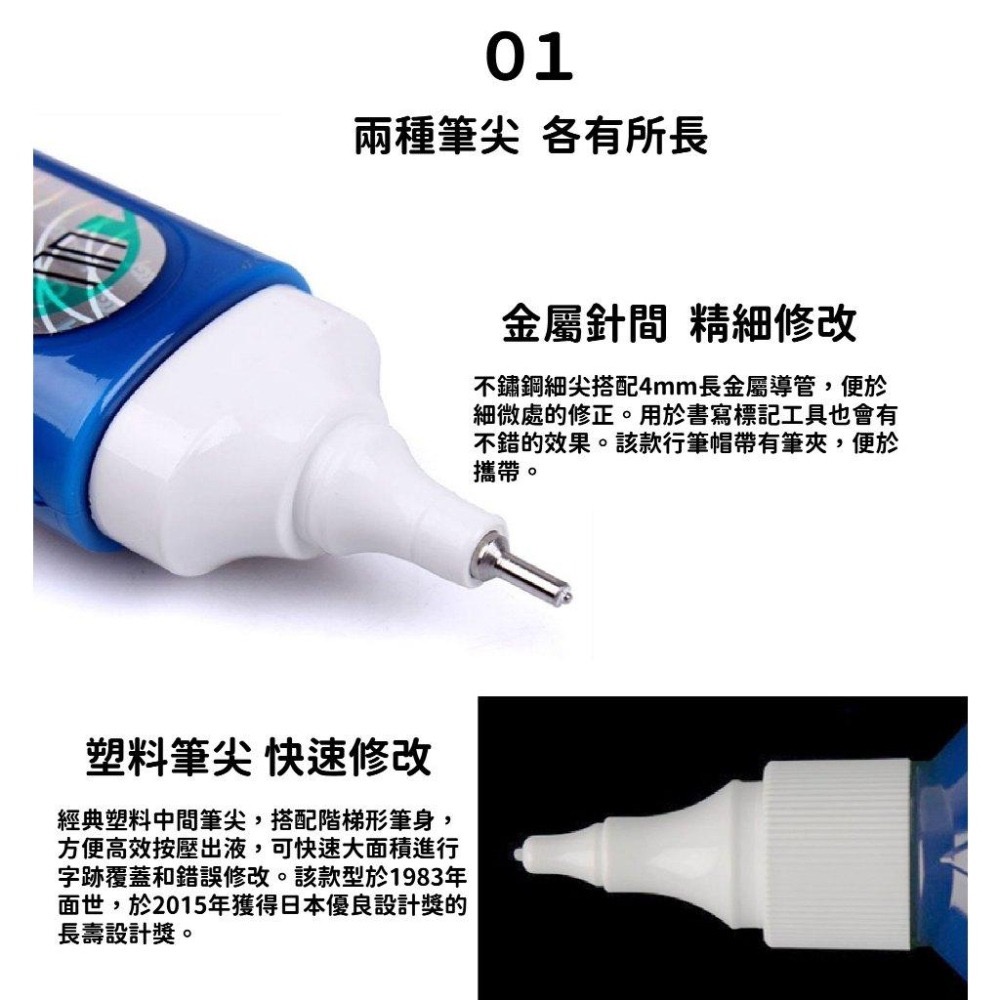 01

兩種筆尖 各有所長

金屬針間 精細修改

不鏽鋼細尖搭配4mm長金屬導管，便於細微處的修正。用於書寫標記工具也會有不錯的效果。該款行筆帽帶有筆夾，便於攜帶。

塑料筆尖 快速修改

經典塑料中間筆尖，搭配階梯形筆身，方便高效按壓出液，可快速大面積進行字跡覆蓋和錯誤修改。該款型於1983年面世，於2015年獲得日本優良設計獎的長壽設計獎。