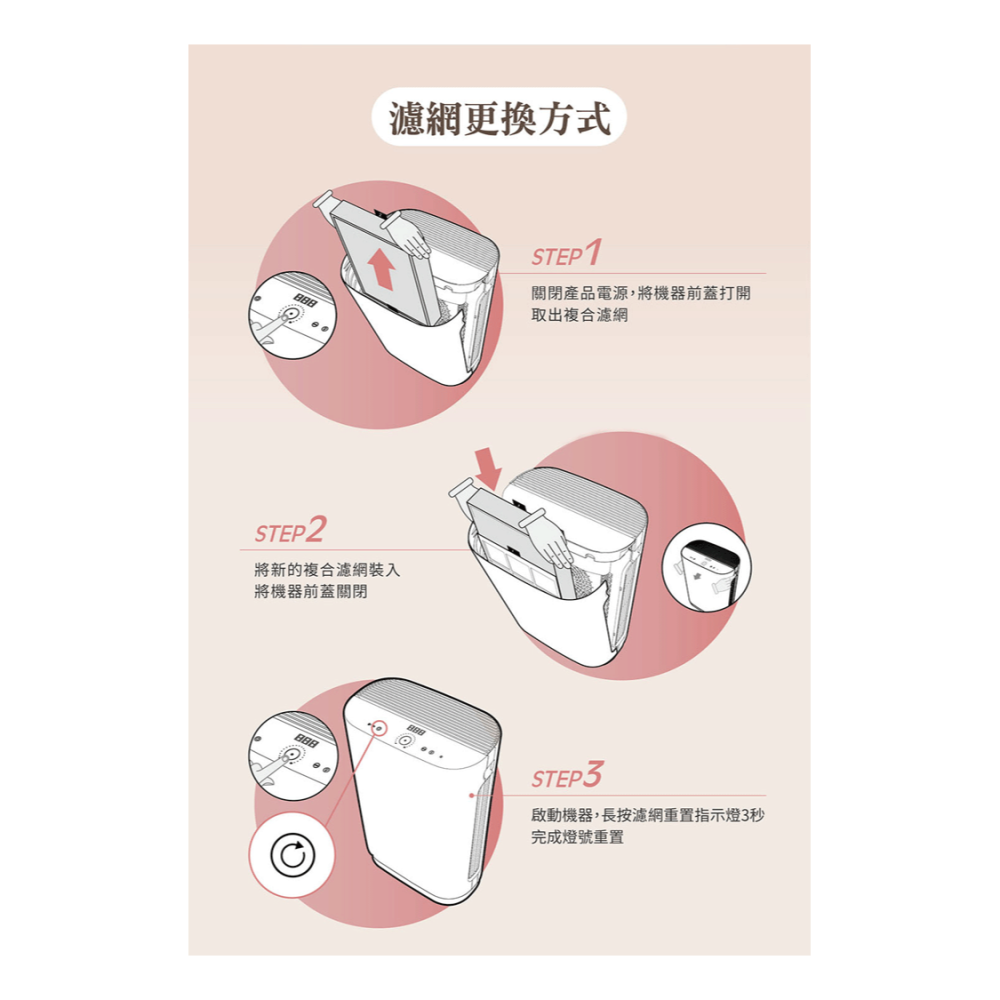 濾網更換方式

STEP1

關閉產品電源，將機器前蓋打開
取出複合濾網

STEP2

將新的複合濾網裝入
將機器前蓋關閉

STEP3

啟動機器，長按濾網重置指示燈3秒
完成燈號重置