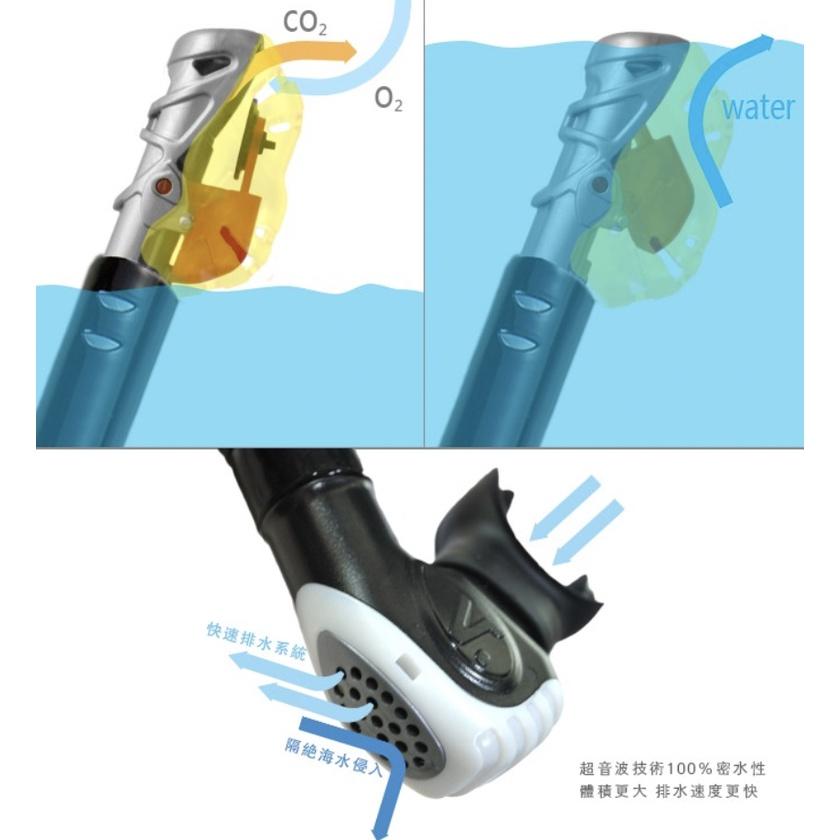 $CO_2$

$O_2$

water

快速排水系統

隔絕海水侵入

超音波技術100%密水性
體積更大 排水速度更快