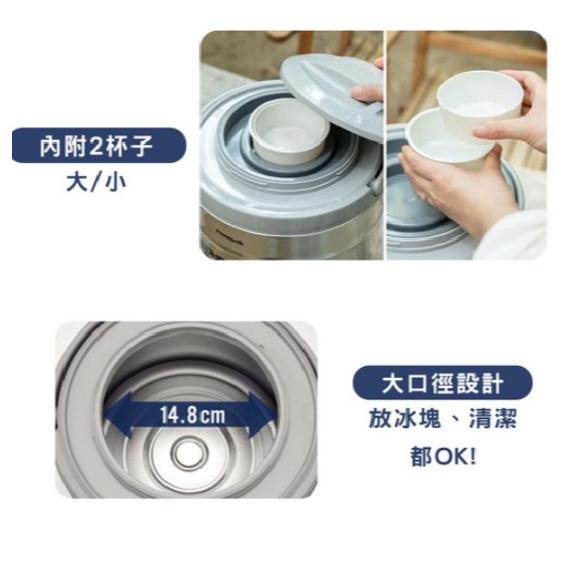 內附2杯子
大/小

14.8cm

大口徑設計
放冰塊、清潔
都OK!