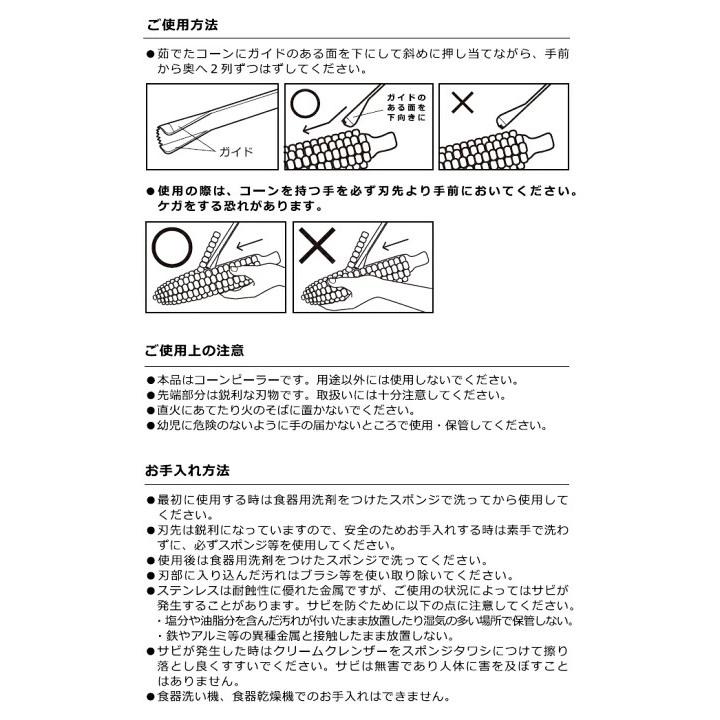 ご使用方法

●茹でたコーンにガイドのある面を下にして斜めに押し当てながら、手前から奥へ２列ずつはずしてください。

ガイド

ガイドのある面を下向きに

●使用の際は、コーンを持つ手を必ず刃先より手前においてください。ケガをする恐れがあります。

ご使用上の注意

●本品はコーンピーラーです。用途以外には使用しないでください。
●先端部分は鋭利な刃物です。取扱いには十分注意してください。
●直火にあてたり火のそばに置かないでください。
●幼児に危険のないように手の届かないところで使用・保管してください。

お手入れ方法

●最初に使用する時は食器用洗剤をつけたスポンジで洗ってから使用してください。
●刃先は鋭利になっていますので、安全のためお手入れする時は素手で洗わずに、必ずスポンジ等を使用してください。
●使用後は食器用洗剤をつけたスポンジで洗ってください。
●刃部に入り込んだ汚れはブラシ等を使い取り除いてください。
●ステンレスは耐蝕性に優れた金属ですが、ご使用の状況によってはサビが発生することがあります。サビを防ぐために以下の点に注意してください。
・塩分や油脂分を含んだ汚れが付いたまま放置したり湿気の多い場所で保管しない。
・鉄やアルミ等の異種金属と接触したまま放置しない。
●サビが発生した時はクリームクレンザーをスポンジタワシにつけて擦り落とし良くすすいでください。サビは無害であり人体に害を及ぼすことはありません。
●食器洗い機、食器乾燥機でのお手入れはできません。