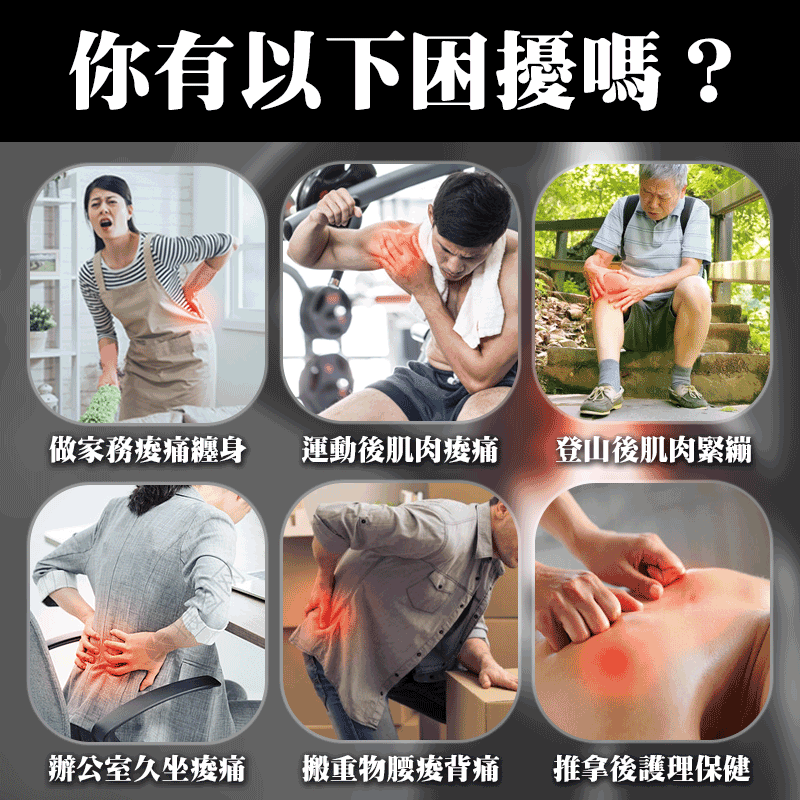 你有以下困擾嗎？

做家務痠痛纏身

運動後肌肉痠痛

登山後肌肉緊繃

辦公室久坐痠痛

搬重物腰痠背痛

推拿後護理保健