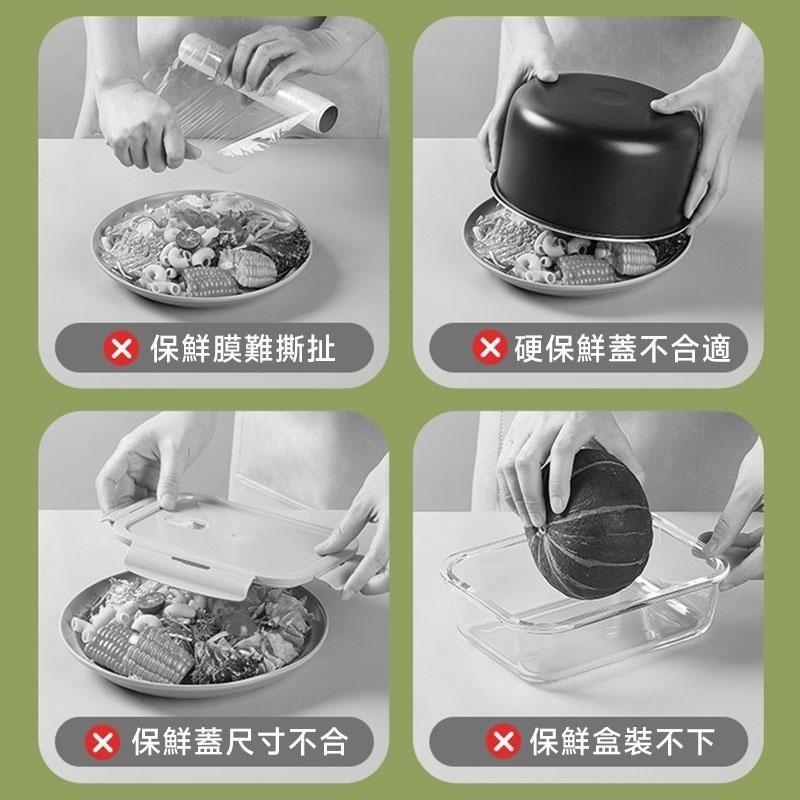 保鮮膜難撕扯

硬保鮮蓋不合適

保鮮蓋尺寸不合

保鮮盒裝不下