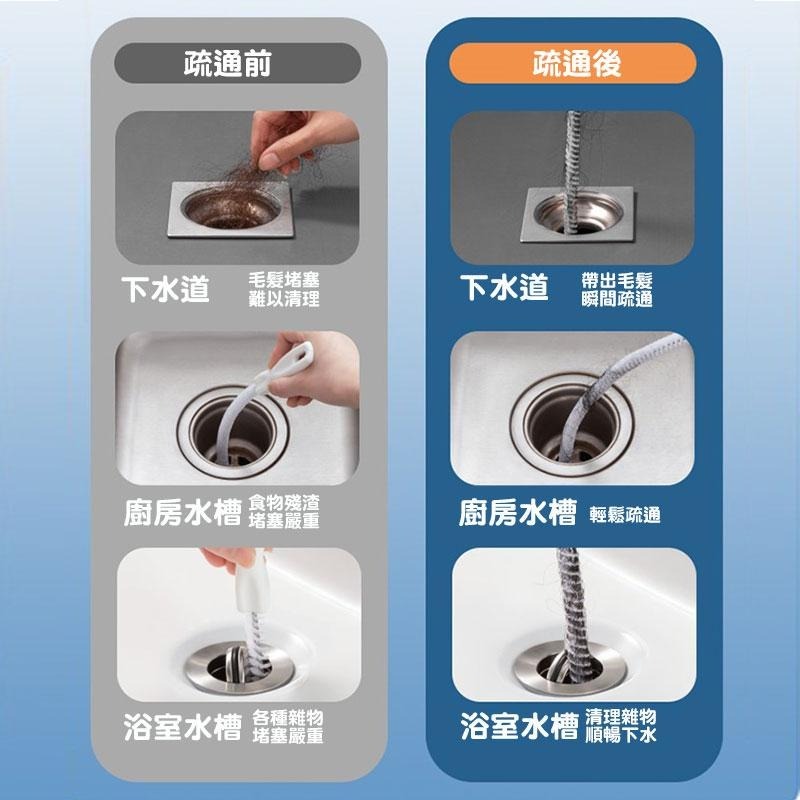 疏通前

下水道 毛髮堵塞 難以清理

廚房水槽 食物殘渣 堵塞嚴重

浴室水槽 各種雜物 堵塞嚴重

疏通後

下水道 帶出毛髮 瞬間疏通

廚房水槽 輕鬆疏通

浴室水槽 清理雜物 順暢下水