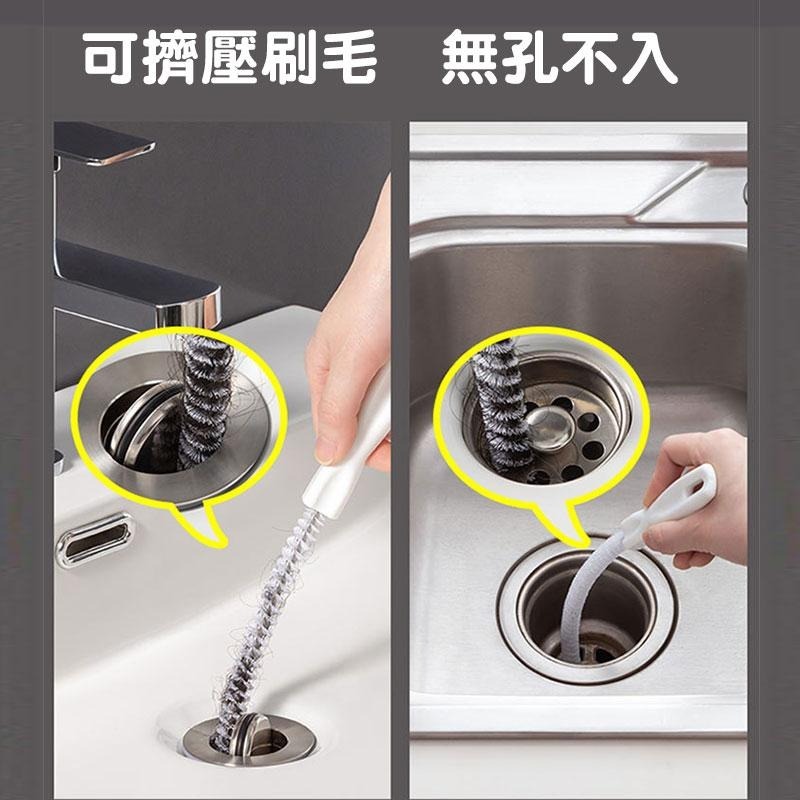 可擠壓刷毛　無孔不入