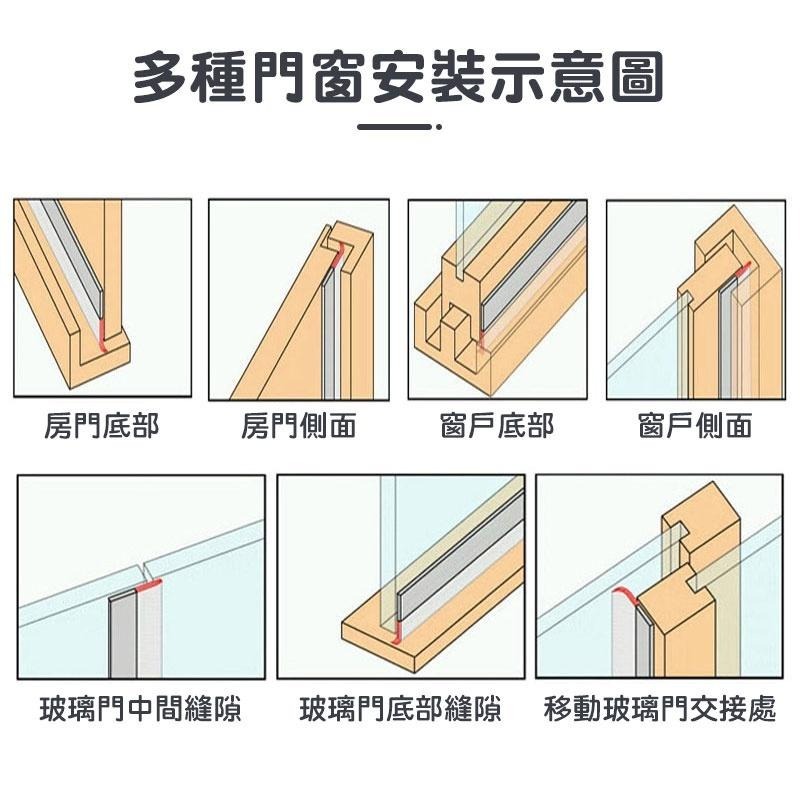 多種門窗安裝示意圖

房門底部

房門側面

窗戶底部

窗戶側面

玻璃門中間縫隙

玻璃門底部縫隙

移動玻璃門交接處