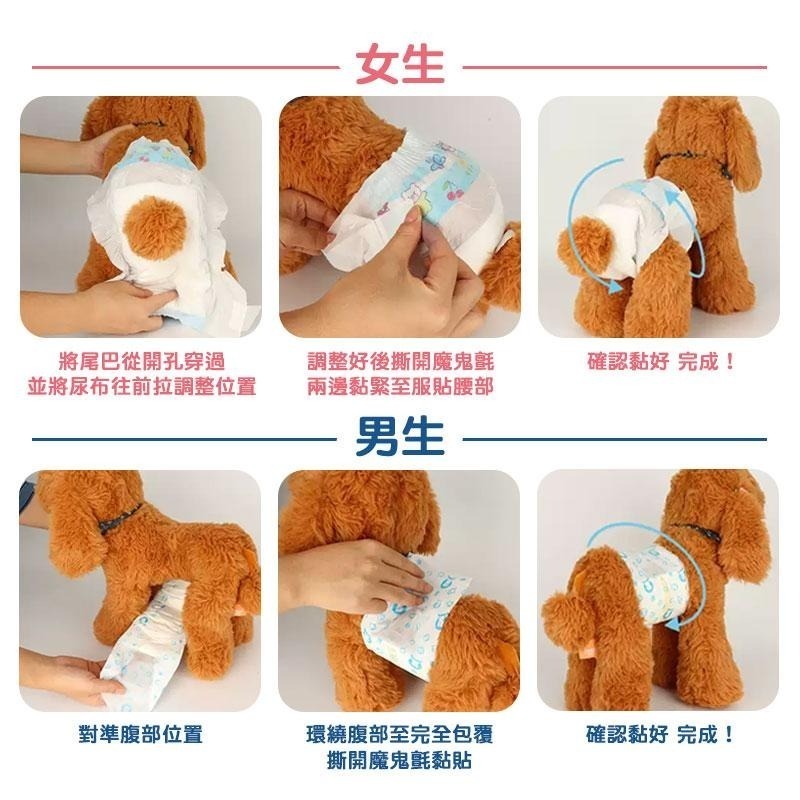 女生

將尾巴從開孔穿過
並將尿布往前拉調整位置

調整好後撕開魔鬼氈
兩邊黏緊至服貼腰部

確認黏好 完成！

男生

對準腹部位置

環繞腹部至完全包覆
撕開魔鬼氈黏貼

確認黏好 完成！