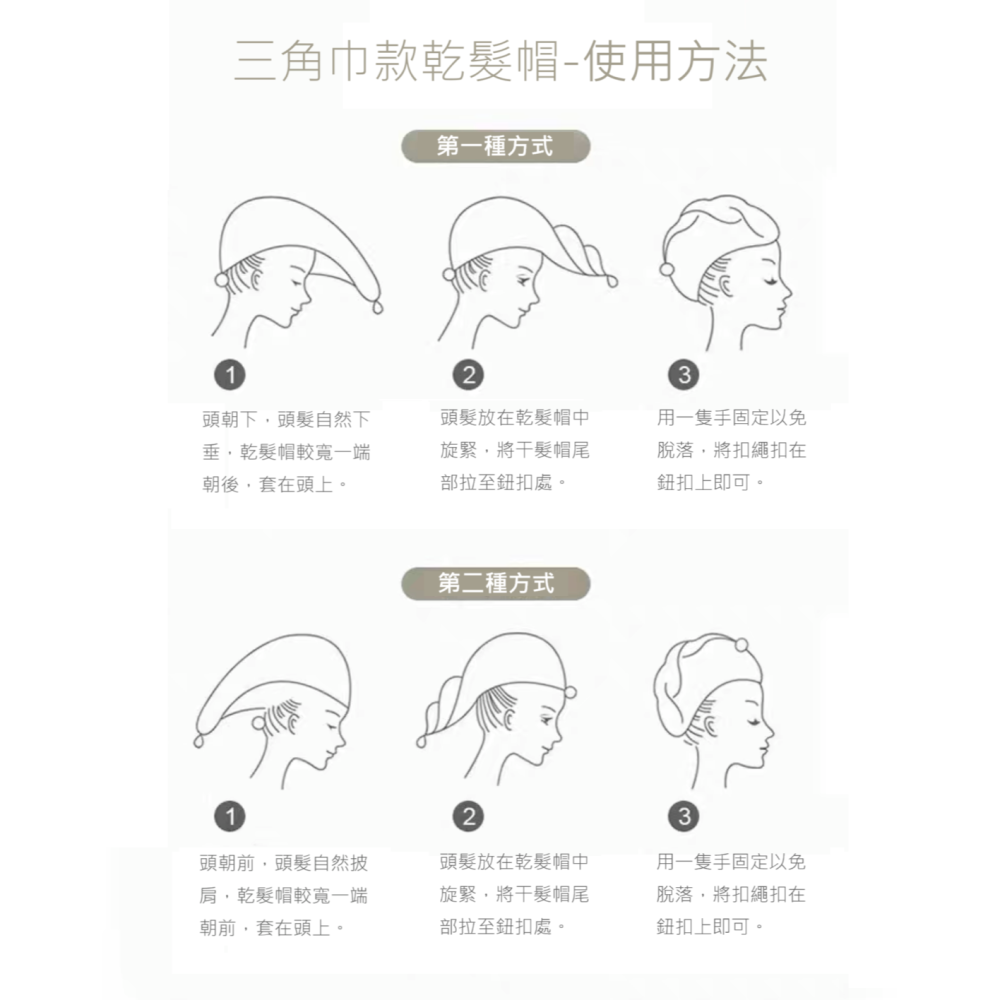 三角巾款乾髮帽-使用方法

第一種方式

1
頭朝下，頭髮自然下垂，乾髮帽較寬一端朝後，套在頭上。

2
頭髮放在乾髮帽中旋緊，將干髮帽尾部拉至鈕扣處。

3
用一隻手固定以免脫落，將扣繩扣在鈕扣上即可。

第二種方式

1
頭朝前，頭髮自然披肩，乾髮帽較寬一端朝前，套在頭上。

2
頭髮放在乾髮帽中旋緊，將干髮帽尾部拉至鈕扣處。

3
用一隻手固定以免脫落，將扣繩扣在鈕扣上即可。