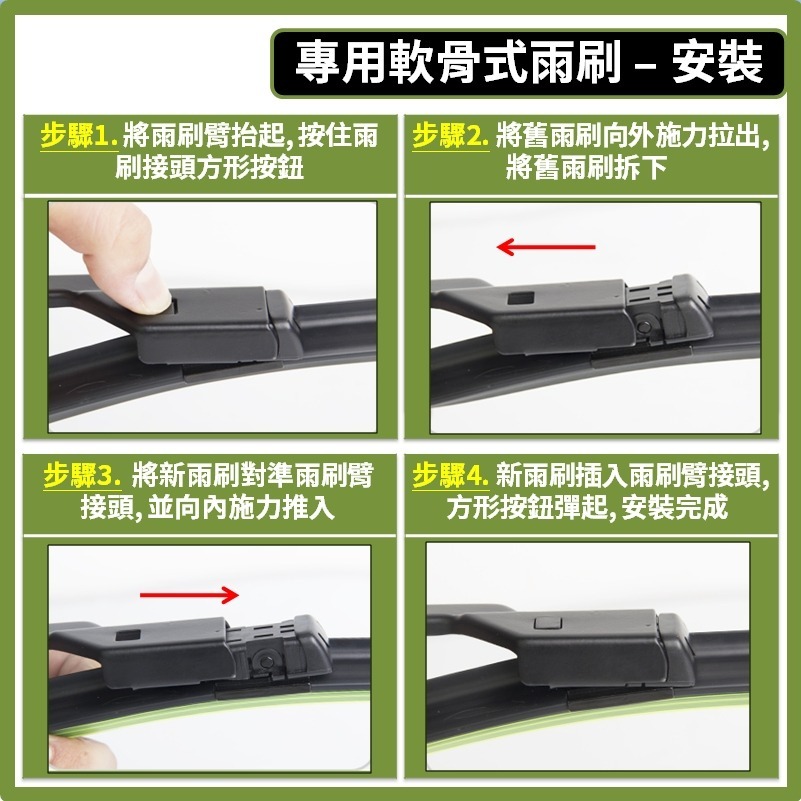 專用軟骨式雨刷 – 安裝

步驟1. 將雨刷臂抬起, 按住雨刷接頭方形按鈕

步驟2. 將舊雨刷向外施力拉出, 將舊雨刷拆下

步驟3. 將新雨刷對準雨刷臂接頭, 並向內施力推入

步驟4. 新雨刷插入雨刷臂接頭, 方形按鈕彈起, 安裝完成