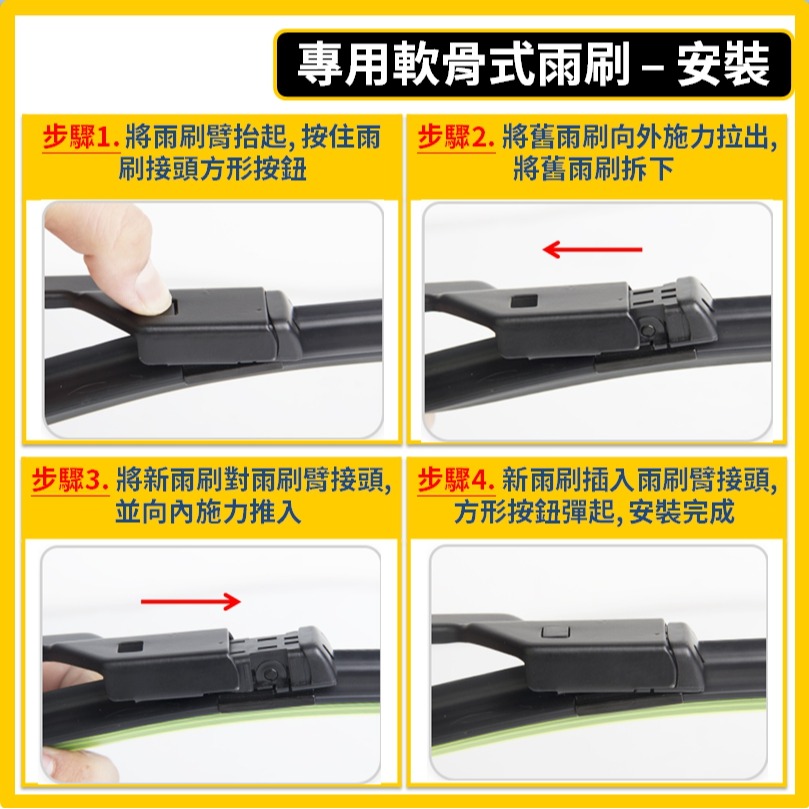 專用軟骨式雨刷 – 安裝

步驟1. 將雨刷臂抬起, 按住雨刷接頭方形按鈕

步驟2. 將舊雨刷向外施力拉出, 將舊雨刷拆下

步驟3. 將新雨刷對雨刷臂接頭, 並向內施力推入

步驟4. 新雨刷插入雨刷臂接頭, 方形按鈕彈起, 安裝完成