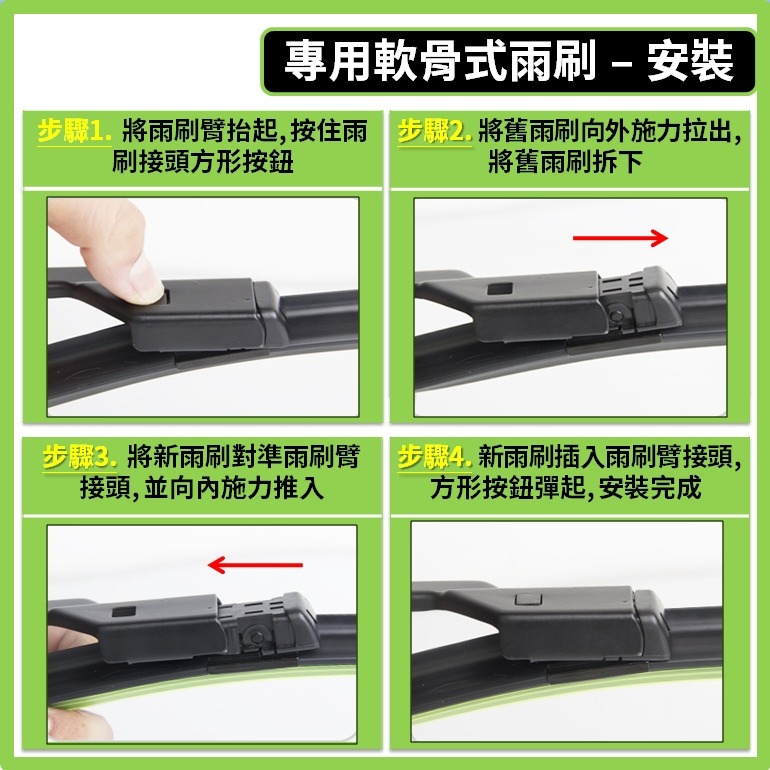 專用軟骨式雨刷 – 安裝

步驟1. 將雨刷臂抬起,按住雨刷接頭方形按鈕

步驟2. 將舊雨刷向外施力拉出,將舊雨刷拆下

步驟3. 將新雨刷對準雨刷臂接頭,並向內施力推入

步驟4. 新雨刷插入雨刷臂接頭,方形按鈕彈起,安裝完成